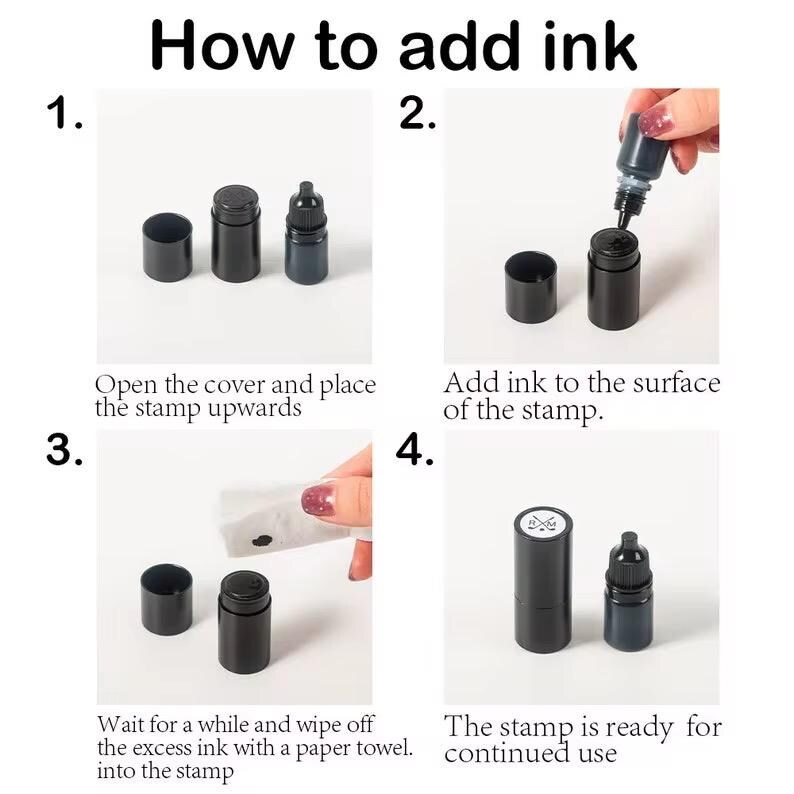 How to add ink

1.

Open the cover and place the stamp upwards

2.

Add ink to the surface of the stamp.

3.

Wait for a while and wipe off the excess ink with a paper towel. into the stamp

4.

R M

The stamp is ready for continued use