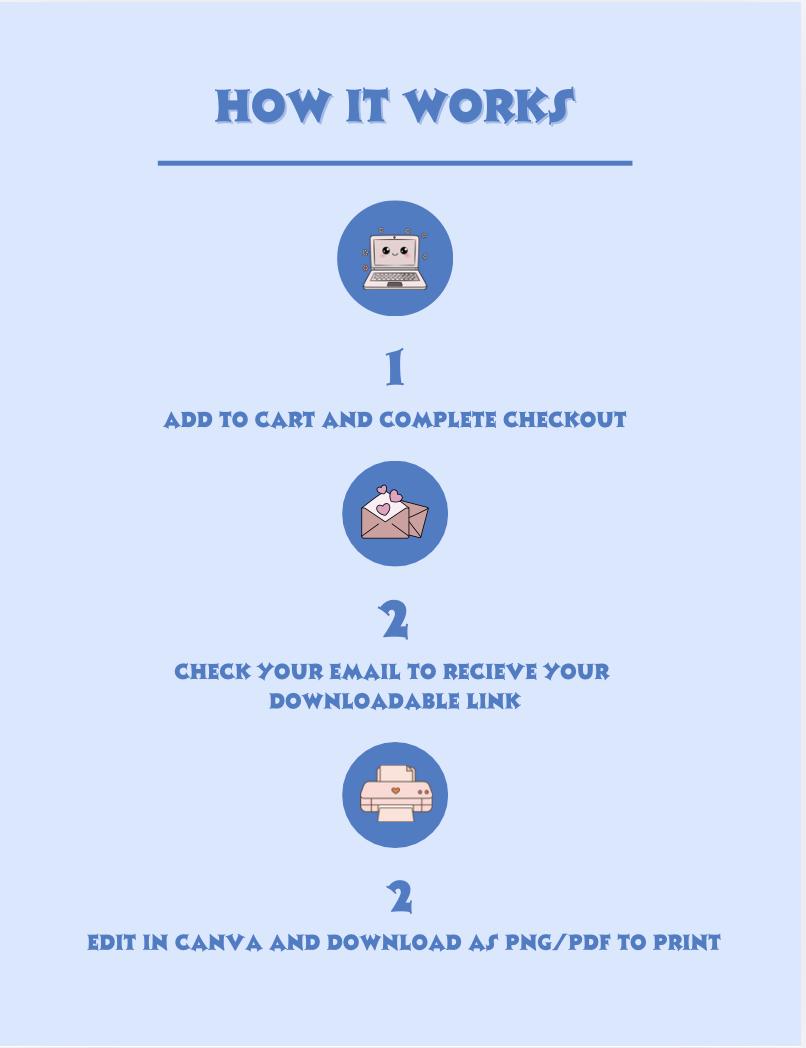 HOW IT WORKS

1

ADD TO CART AND COMPLETE CHECKOUT

2

CHECK YOUR EMAIL TO RECIEVE YOUR DOWNLOADABLE LINK

2

EDIT IN CANVA AND DOWNLOAD AS PNG/PDF TO PRINT