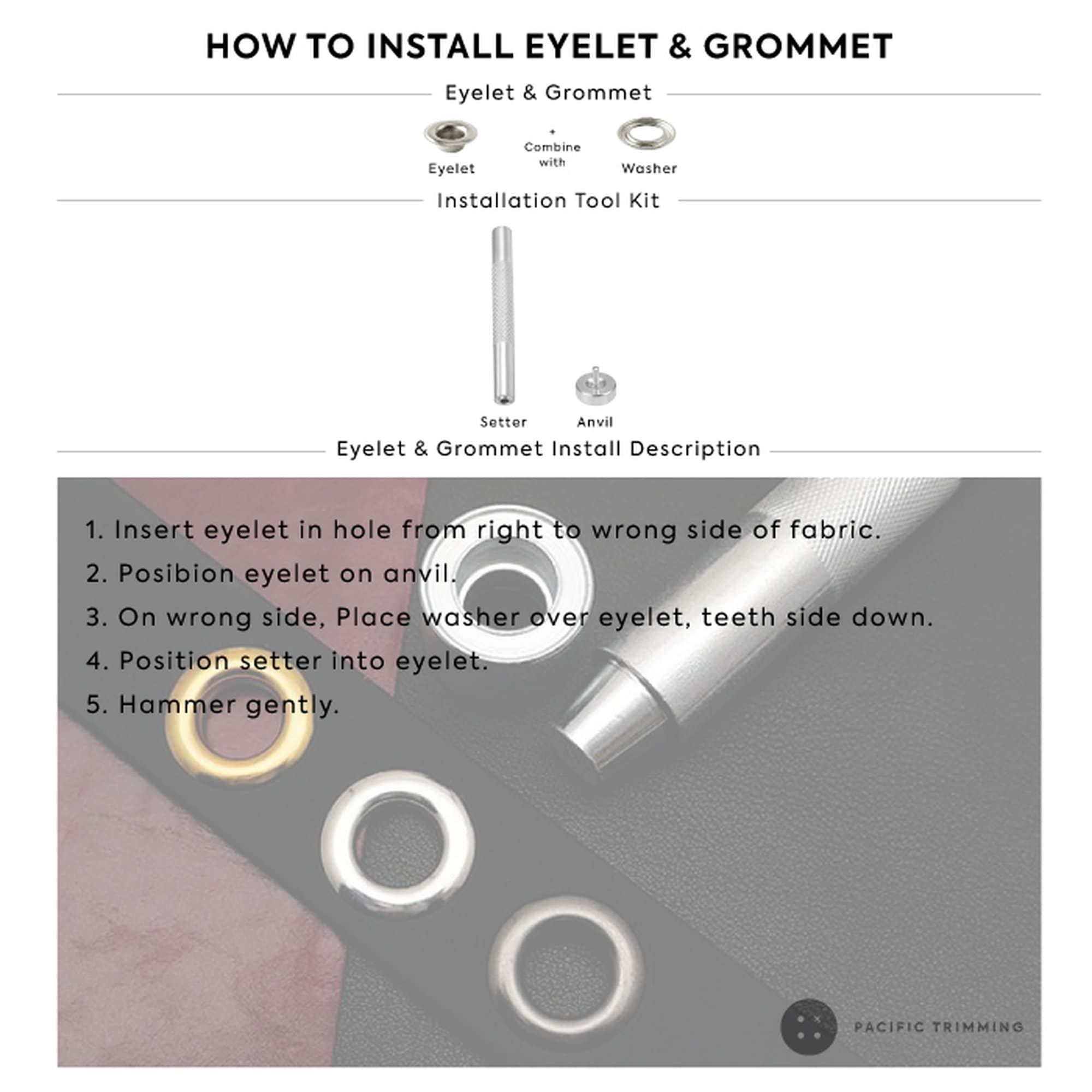 HOW TO INSTALL EYELET & GROMMET

Eyelet & Grommet

Eyelet

+
Combine with

Washer

Installation Tool Kit

Setter

Anvil

Eyelet & Grommet Install Description

1. Insert eyelet in hole from right to wrong side of fabric.

2. Posibion eyelet on anvil.

3. On wrong side, Place washer over eyelet, teeth side down.

4. Position setter into eyelet.

5. Hammer gently.

PACIFIC TRIMMING