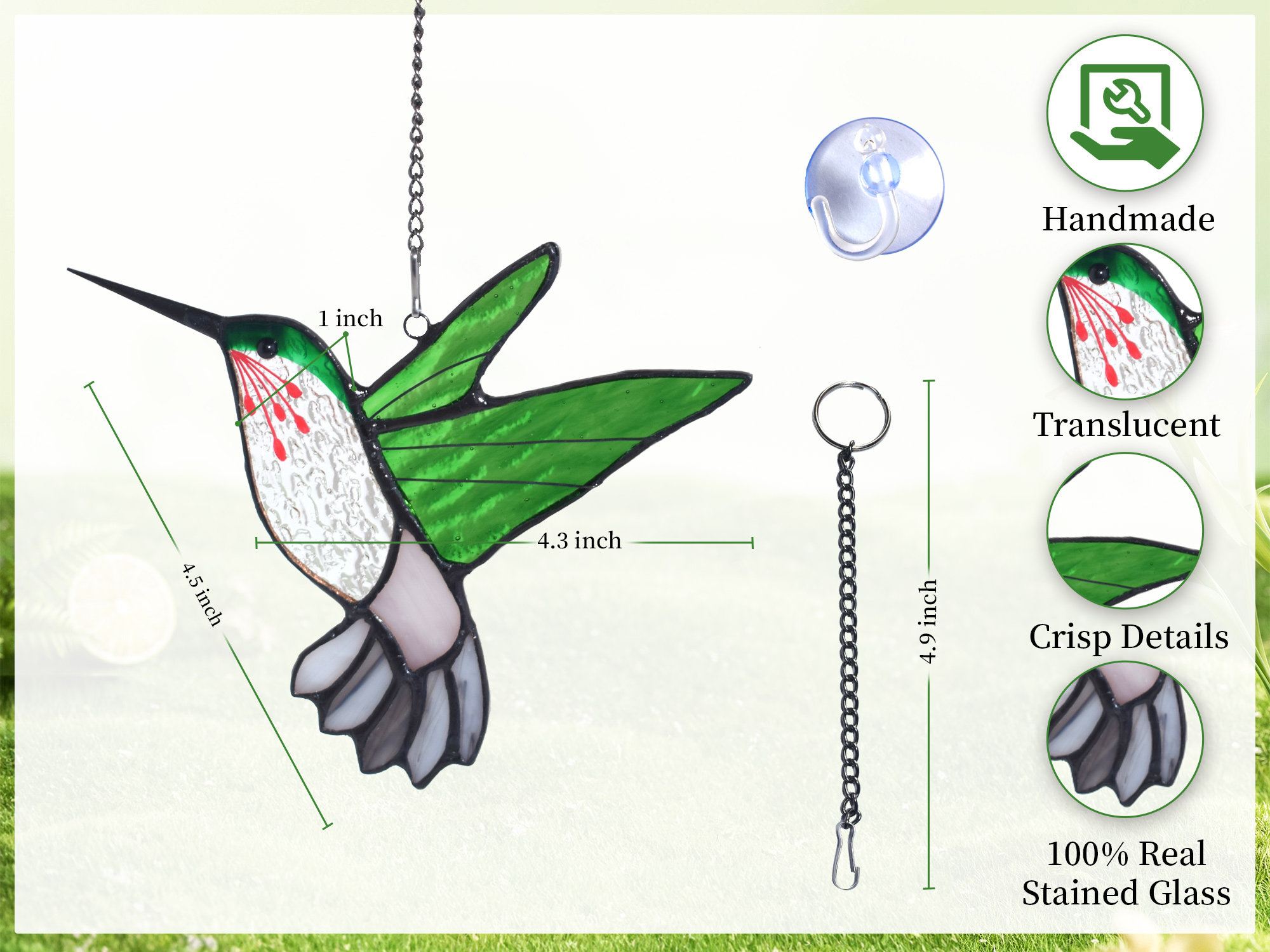 1 inch

4.5 inch

4.3 inch

4.9 inch

Handmade

Translucent

Crisp Details

100% Real
Stained Glass