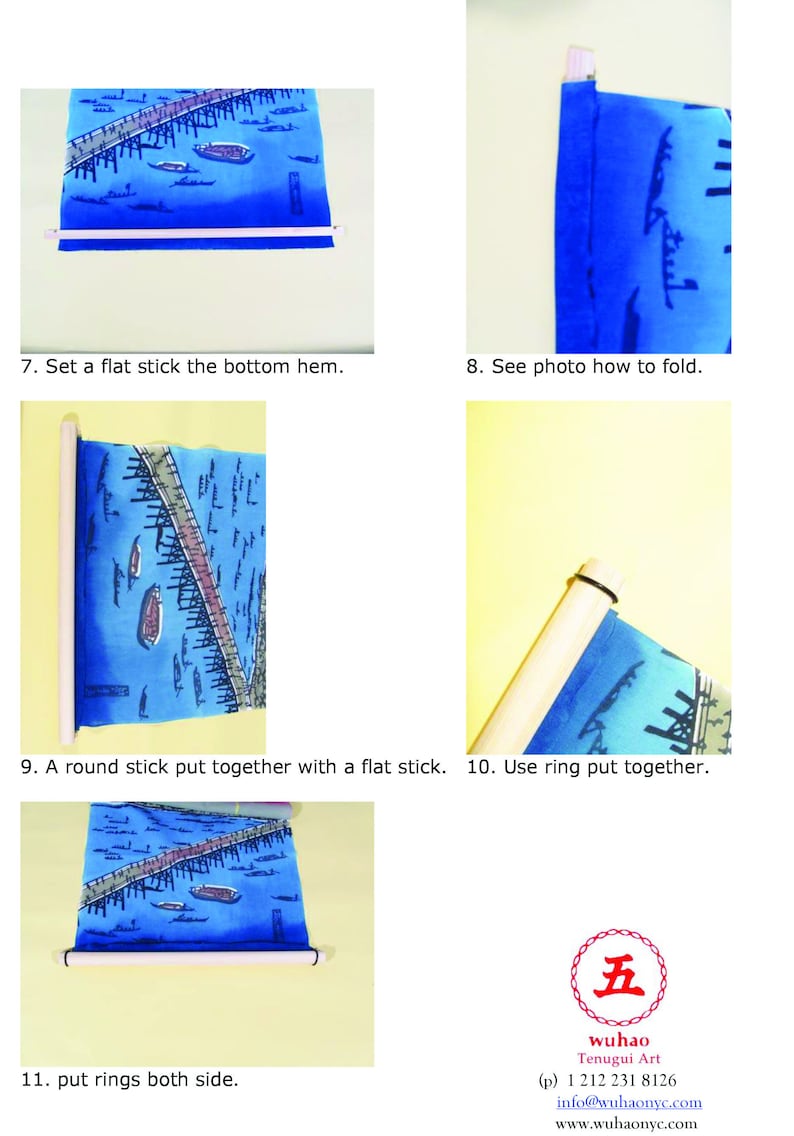 7. Set a flat stick the bottom hem.

8. See photo how to fold.

9. A round stick put together with a flat stick.

10. Use ring put together.

11. put rings both side.

五

wuhao
Tenugui Art
(p) 1 212 231 8126
info@wuhaonyc.com
www.wuhaonyc.com