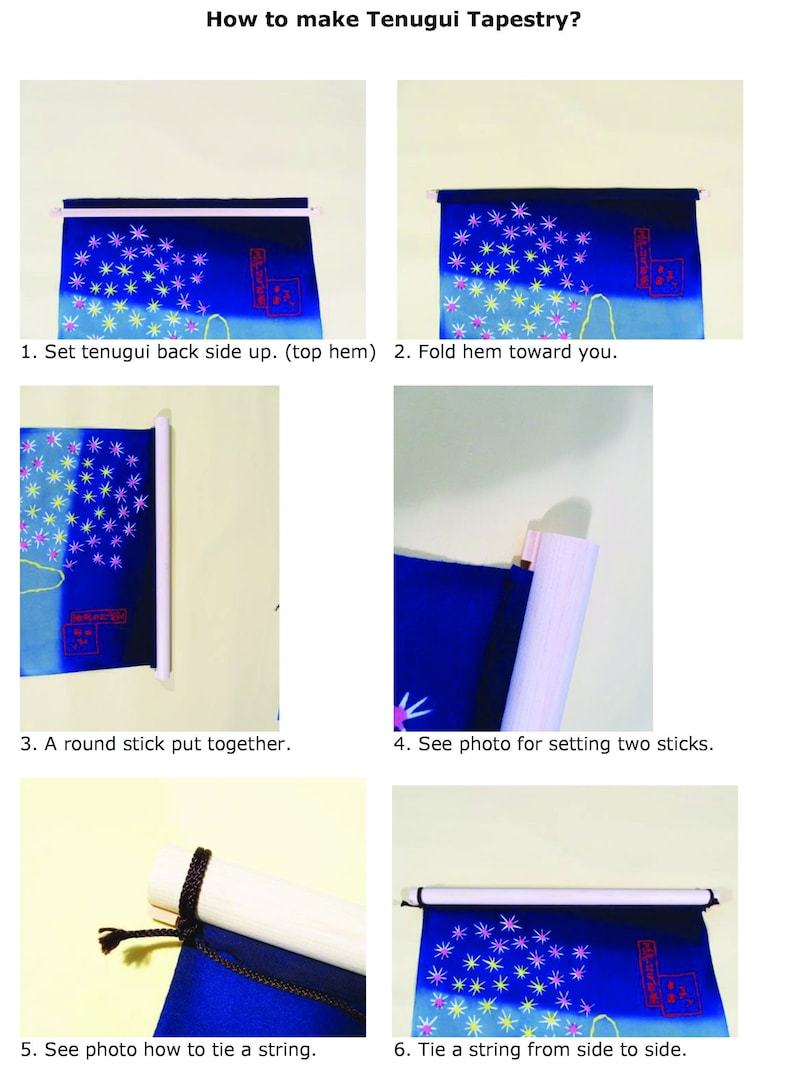 How to make Tenugui Tapestry?

1. Set tenugui back side up. (top hem)

2. Fold hem toward you.

3. A round stick put together.

4. See photo for setting two sticks.

5. See photo how to tie a string.

6. Tie a string from side to side.