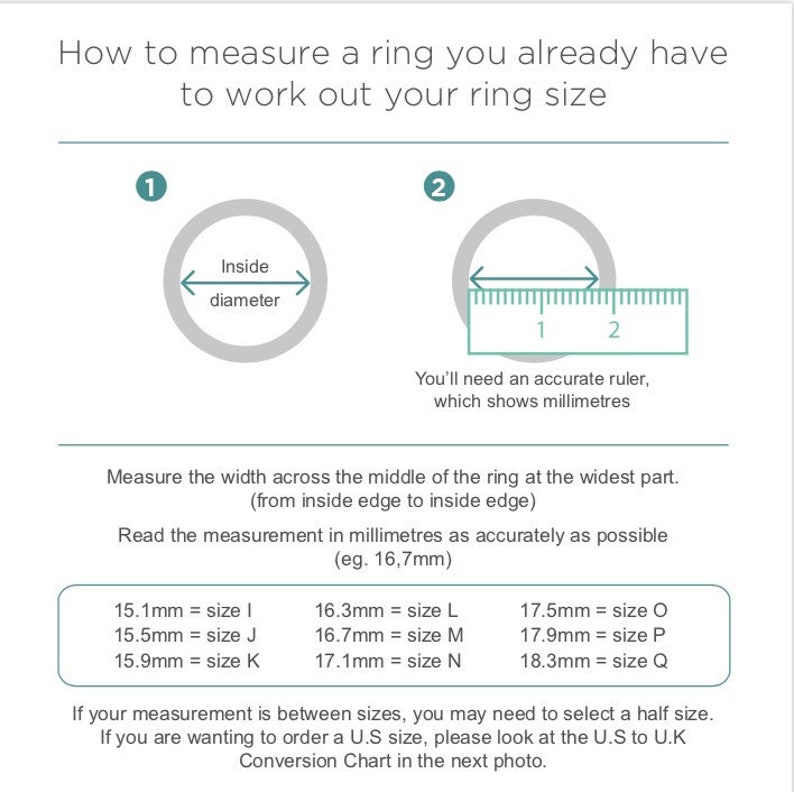 How to measure a ring you already have to work out your ring size

1

Inside
diameter

2

1 2

You'll need an accurate ruler, which shows millimetres

Measure the width across the middle of the ring at the widest part. (from inside edge to inside edge)

Read the measurement in millimetres as accurately as possible (eg. 16,7mm)

15.1mm = size I
15.5mm = size J
15.9mm = size K

16.3mm = size L
16.7mm = size M
17.1mm = size N

17.5mm = size O
17.9mm = size P
18.3mm = size Q

If your measurement is between sizes, you may need to select a half size. If you are wanting to order a U.S size, please look at the U.S to U.K Conversion Chart in the next photo.