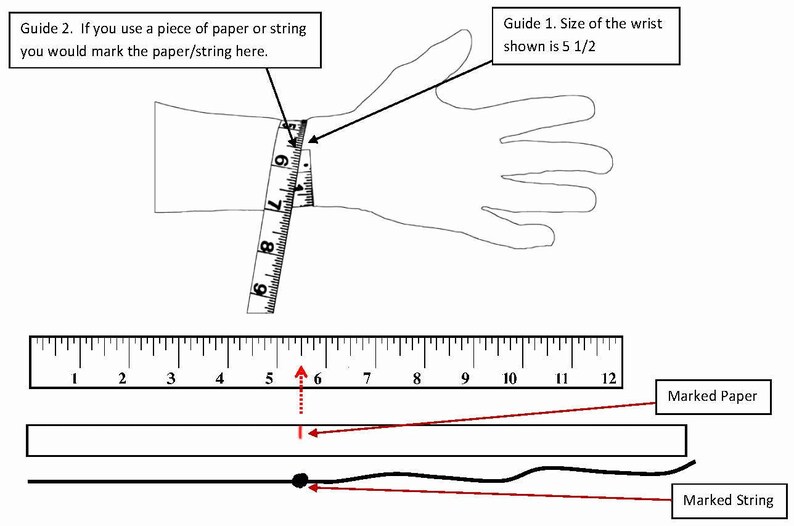 Guide 2. If you use a piece of paper or string you would mark the paper/string here.

Guide 1. Size of the wrist shown is 5 1/2

5
6
7
8
9
1

1 2 3 4 5 6 7 8 9 10 11 12

Marked Paper

Marked String