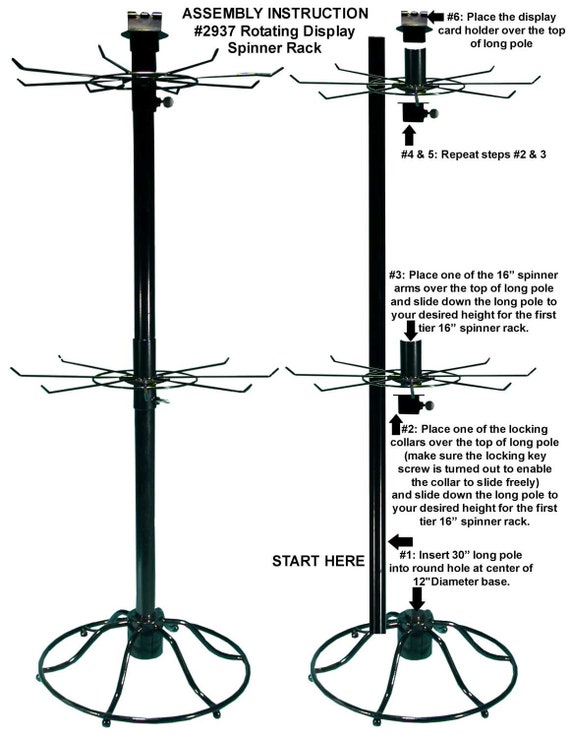 ASSEMBLY INSTRUCTION
#2937 Rotating Display
Spinner Rack

#6: Place the display card holder over the top of long pole

#4 & 5: Repeat steps #2 & 3

#3: Place one of the 16" spinner arms over the top of long pole and slide down the long pole to your desired height for the first tier 16" spinner rack.

#2: Place one of the locking collars over the top of long pole (make sure the locking key screw is turned out to enable the collar to slide freely) and slide down the long pole to your desired height for the first tier 16" spinner rack.

START HERE

#1: Insert 30" long pole into round hole at center of 12"Diameter base.