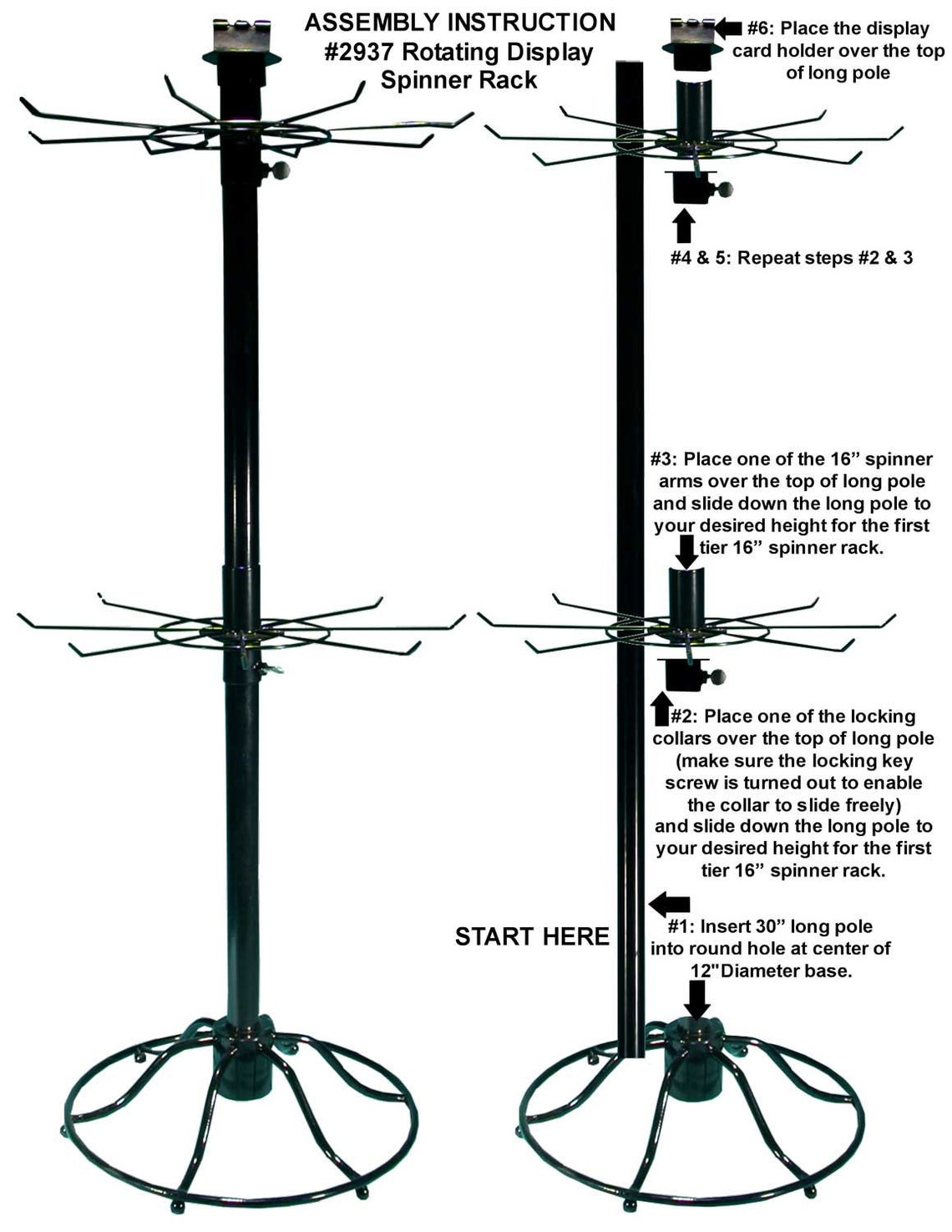 ASSEMBLY INSTRUCTION
#2937 Rotating Display
Spinner Rack

#6: Place the display card holder over the top of long pole

#4 & 5: Repeat steps #2 & 3

#3: Place one of the 16” spinner arms over the top of long pole and slide down the long pole to your desired height for the first tier 16” spinner rack.

#2: Place one of the locking collars over the top of long pole (make sure the locking key screw is turned out to enable the collar to slide freely) and slide down the long pole to your desired height for the first tier 16” spinner rack.

START HERE

#1: Insert 30” long pole into round hole at center of 12"Diameter base.