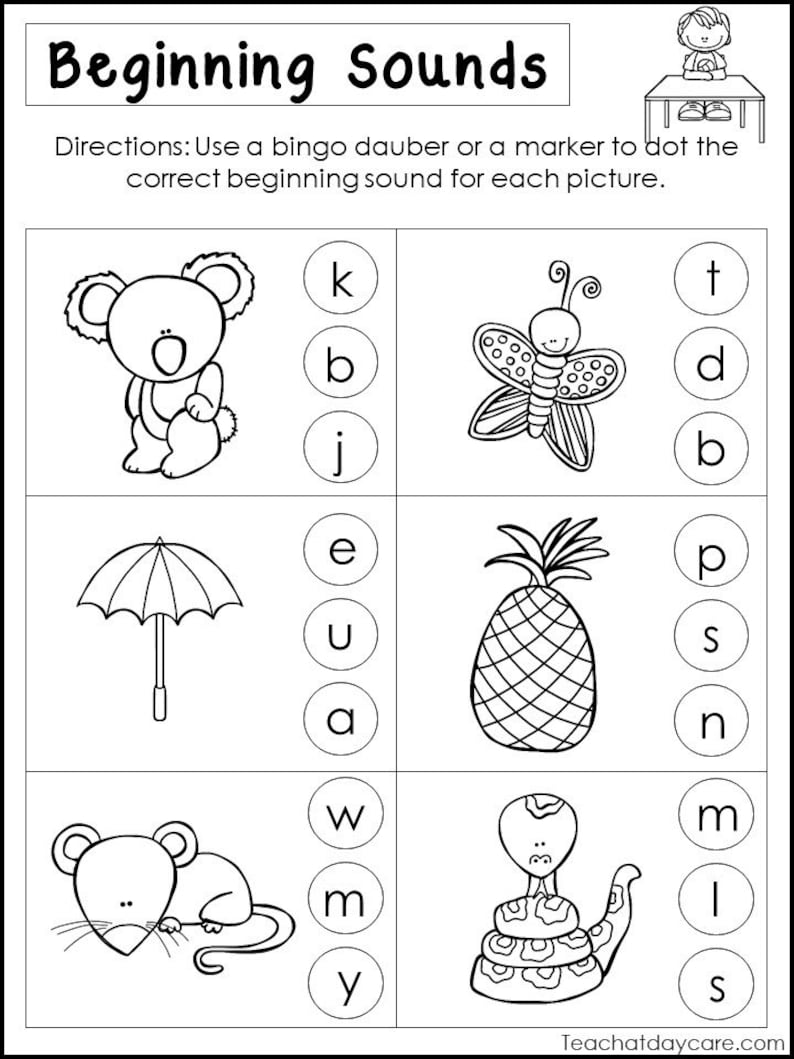 Beginning Sounds

Directions: Use a bingo dauber or a marker to dot the correct beginning sound for each picture.

k
b
j

t
d
b

e
u
a

p
s
n

w
m
y

m
l
s

Teachatdaycare.com