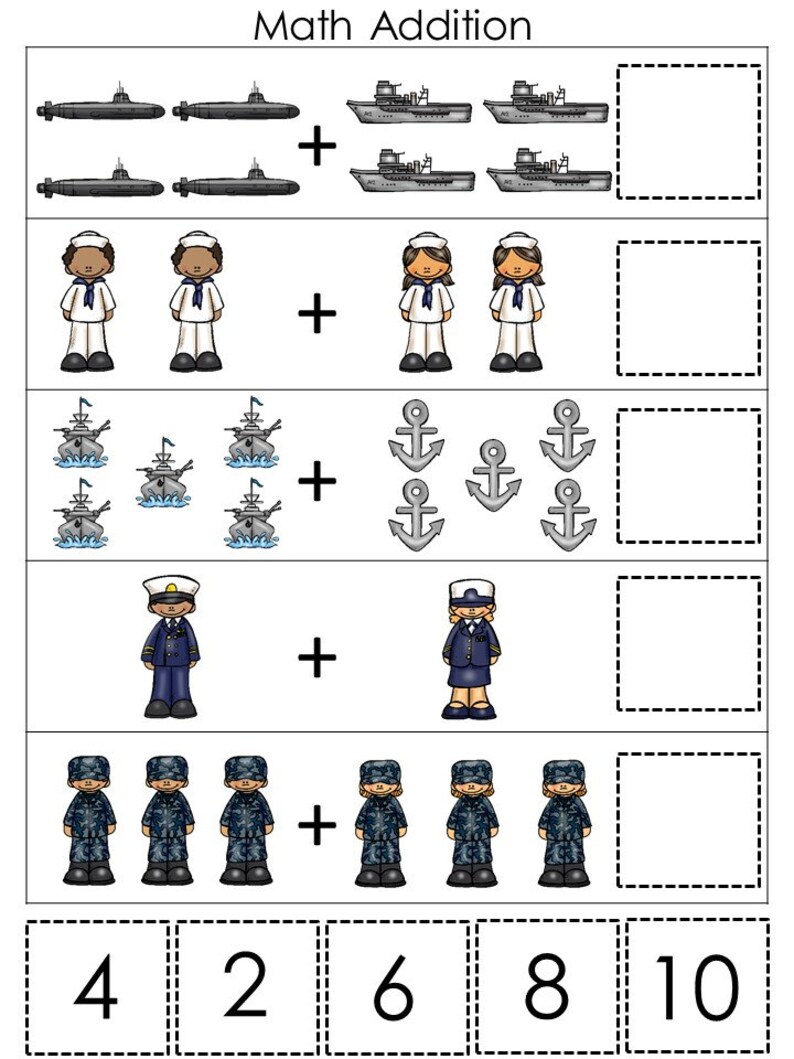 Math Addition

+

+

+

+

+

4 2 6 8 10