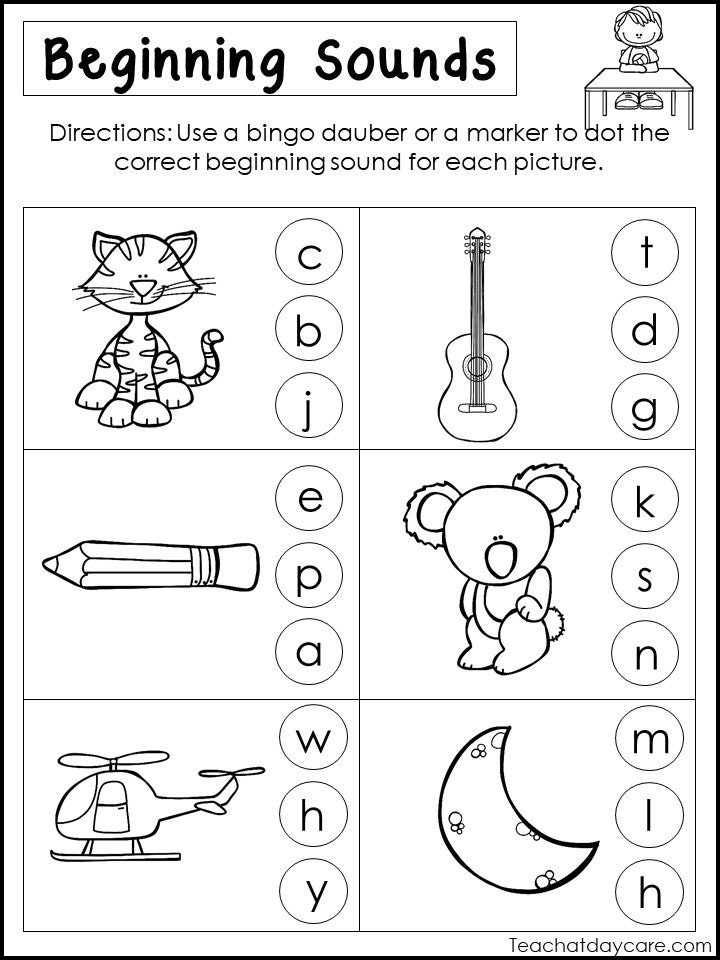 Beginning Sounds

Directions: Use a bingo dauber or a marker to dot the correct beginning sound for each picture.

c
b
j

t
d
g

e
p
a

k
s
n

w
h
y

m
l
h

Teachatdaycare.com