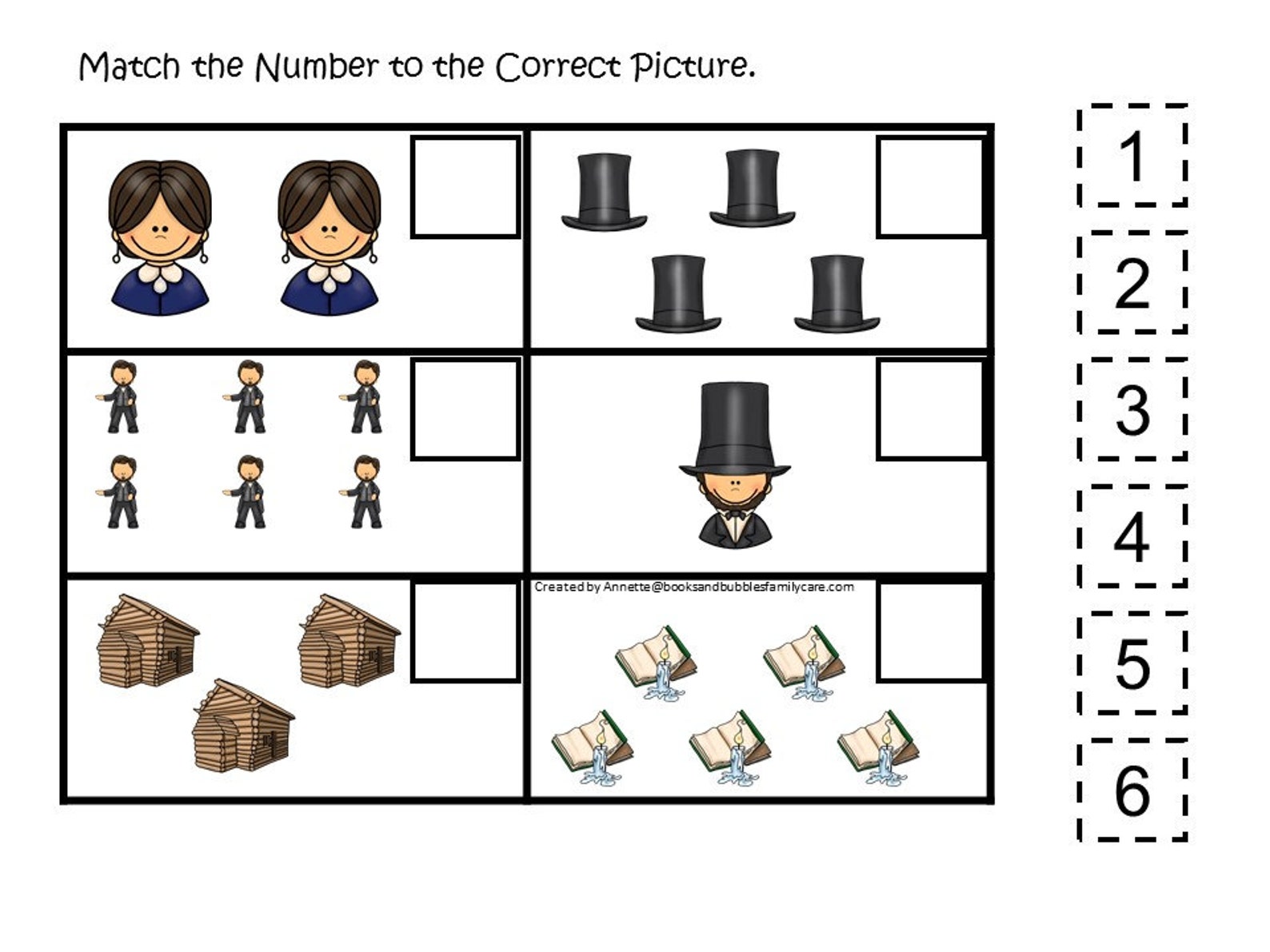 Match the Number to the Correct Picture.

Created by Annette@booksandbubblesfamilycare.com

1

2

3

4

5

6