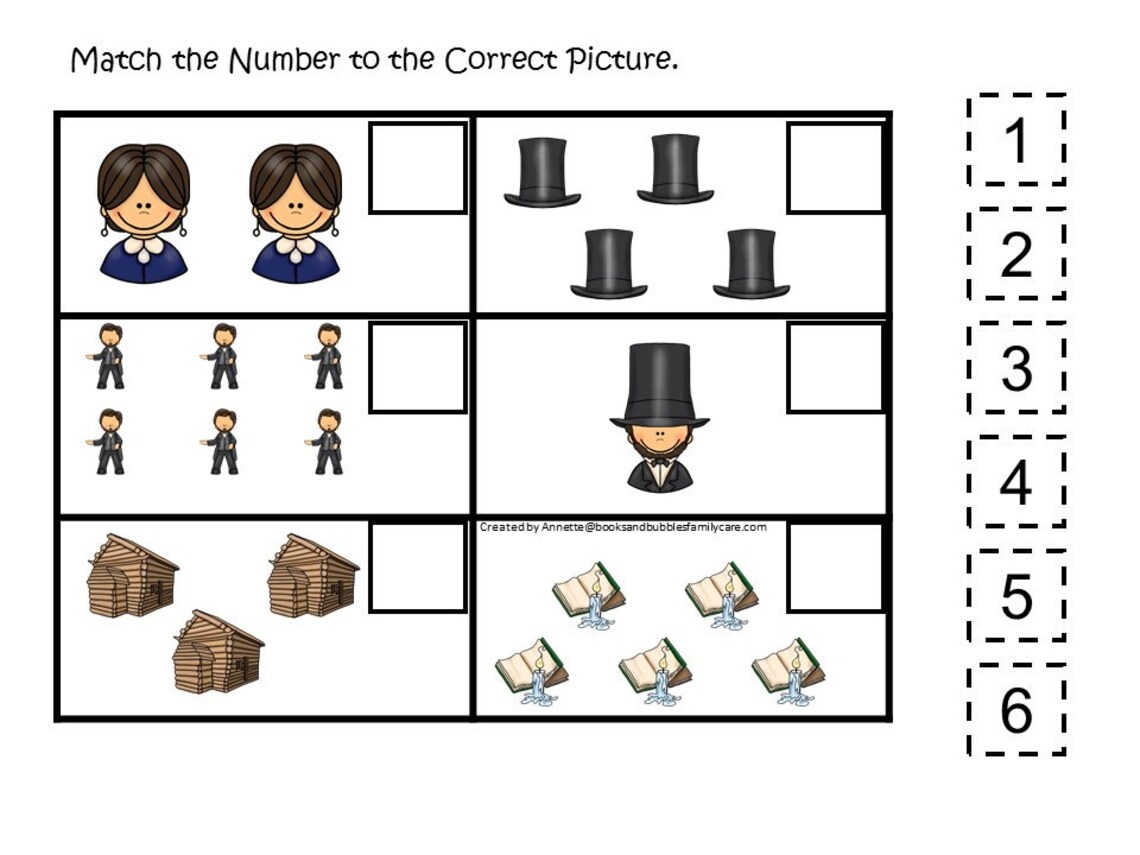 Match the Number to the Correct Picture.

Created by Annette@booksandbubblesfamilycare.com

1

2

3

4

5

6