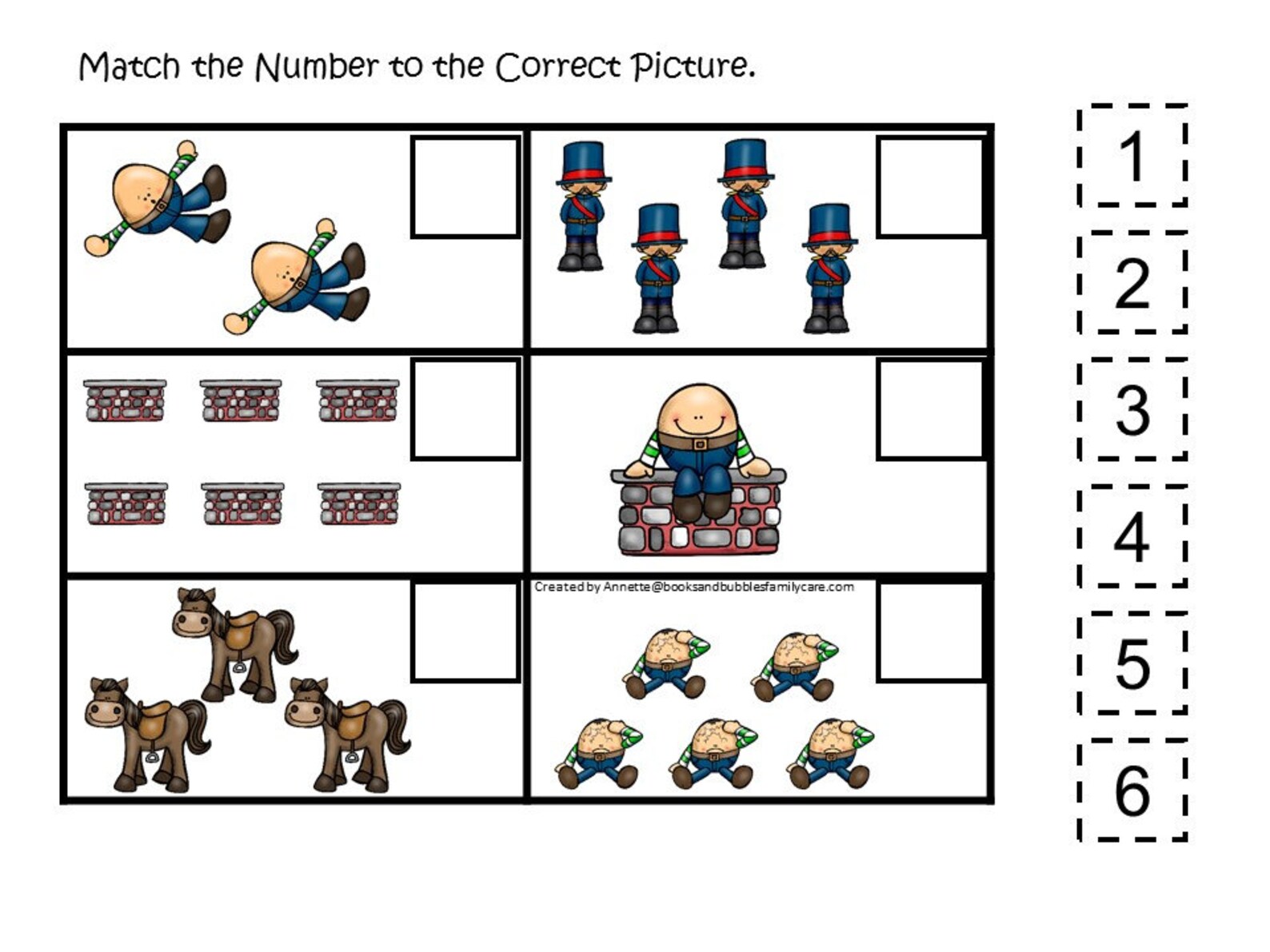 Match the Number to the Correct Picture.

Created by Annette@booksandbubblesfamilycare.com

1

2

3

4

5

6