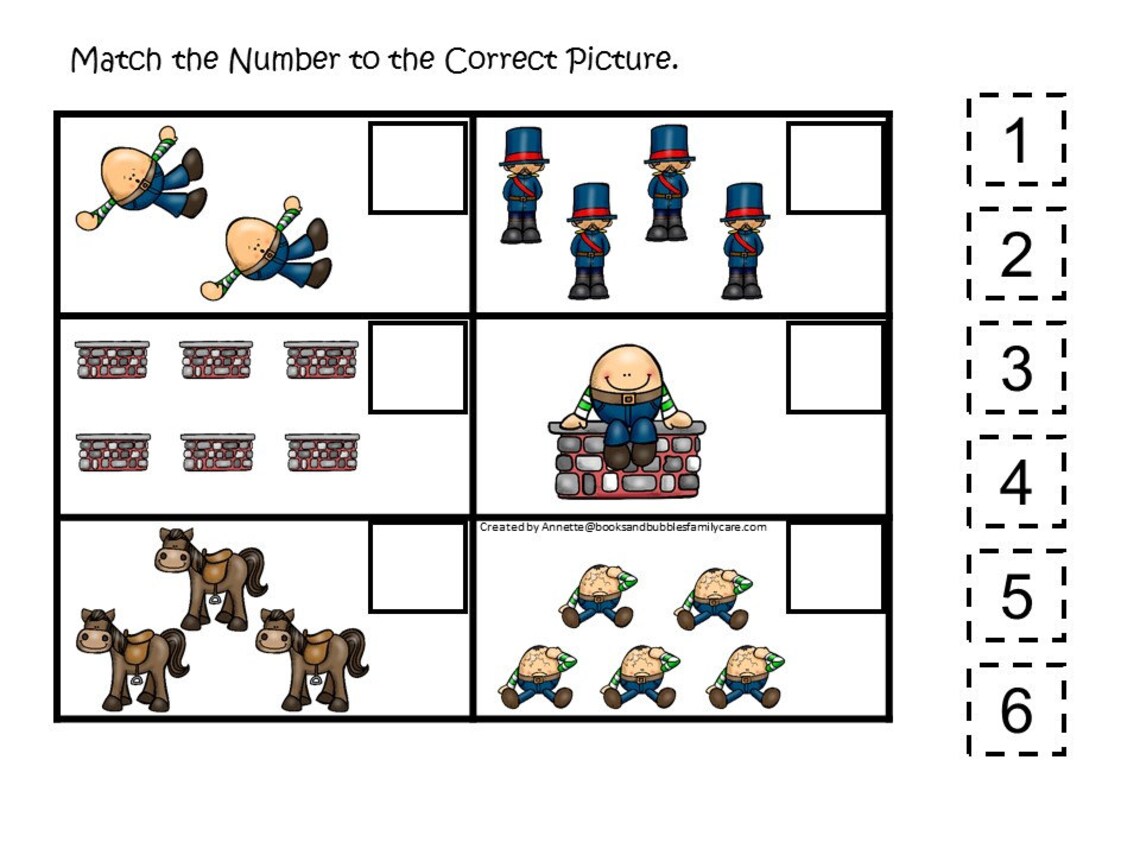 Match the Number to the Correct Picture.

Created by Annette@booksandbubblesfamilycare.com

1

2

3

4

5

6