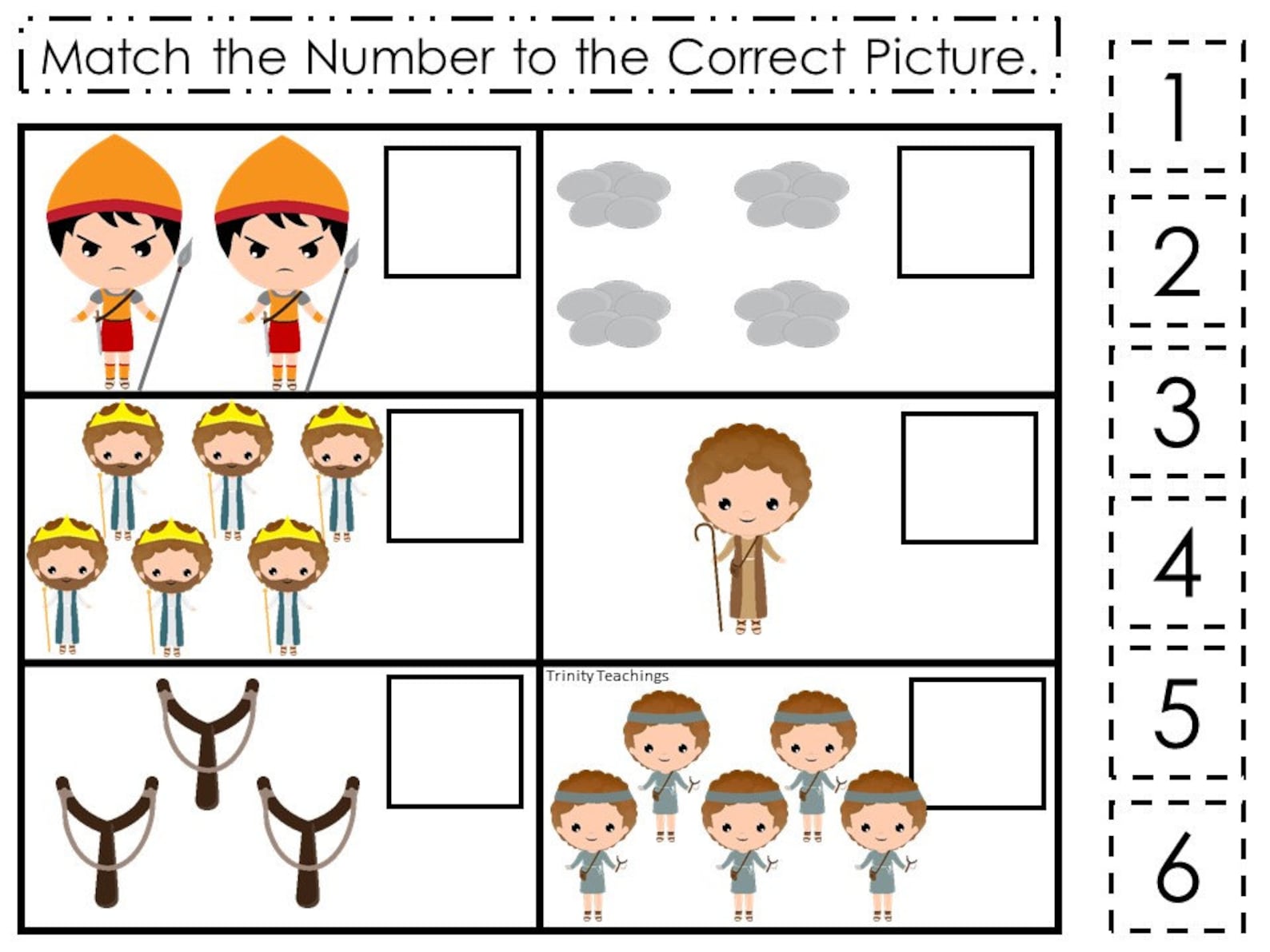 Match the Number to the Correct Picture.

Trinity Teachings

1
2
3
4
5
6