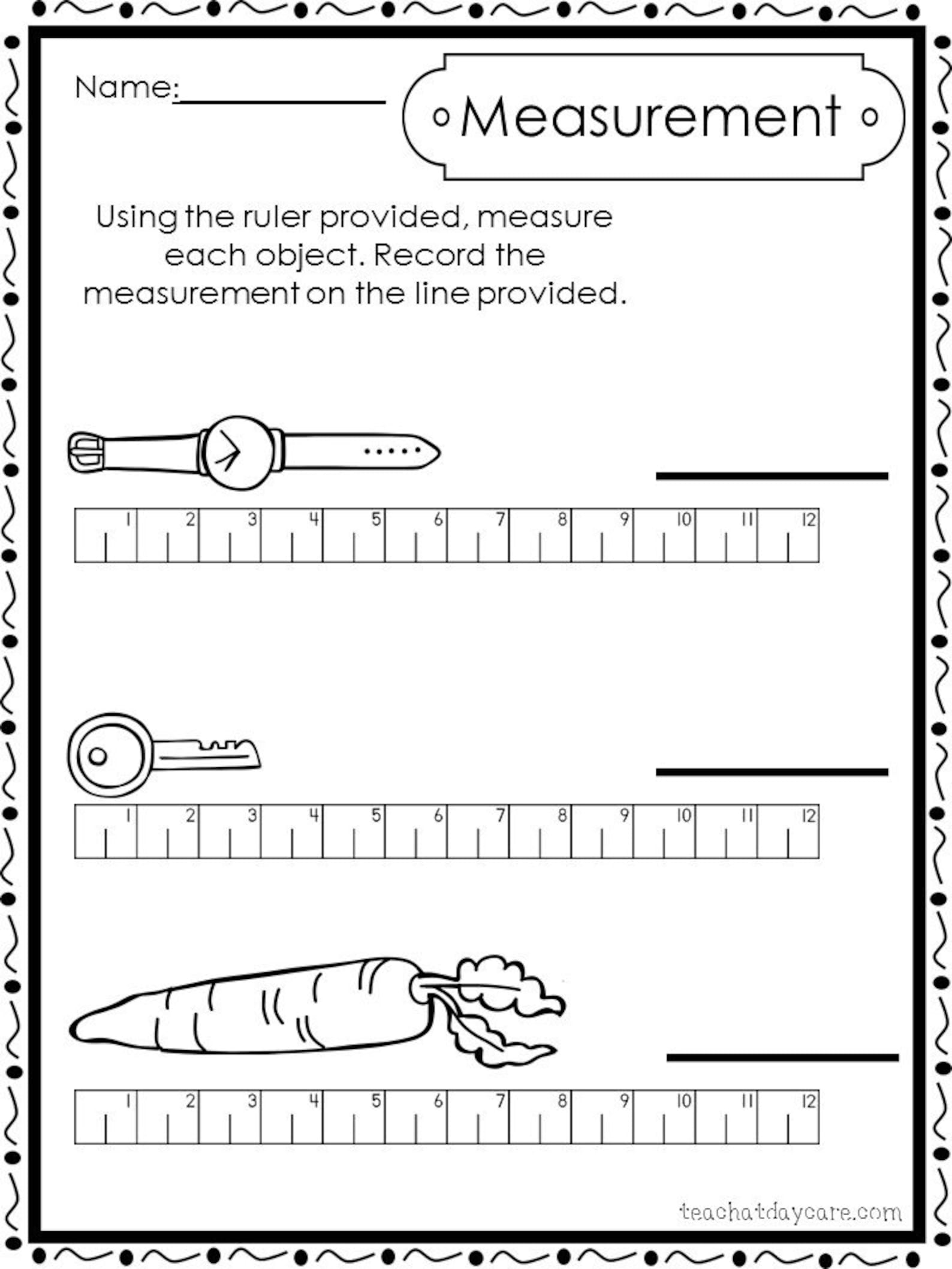 Name:____________

Measurement

Using the ruler provided, measure each object. Record the measurement on the line provided.

1 2 3 4 5 6 7 8 9 10 11 12

1 2 3 4 5 6 7 8 9 10 11 12

1 2 3 4 5 6 7 8 9 10 11 12

teachatdaycare.com