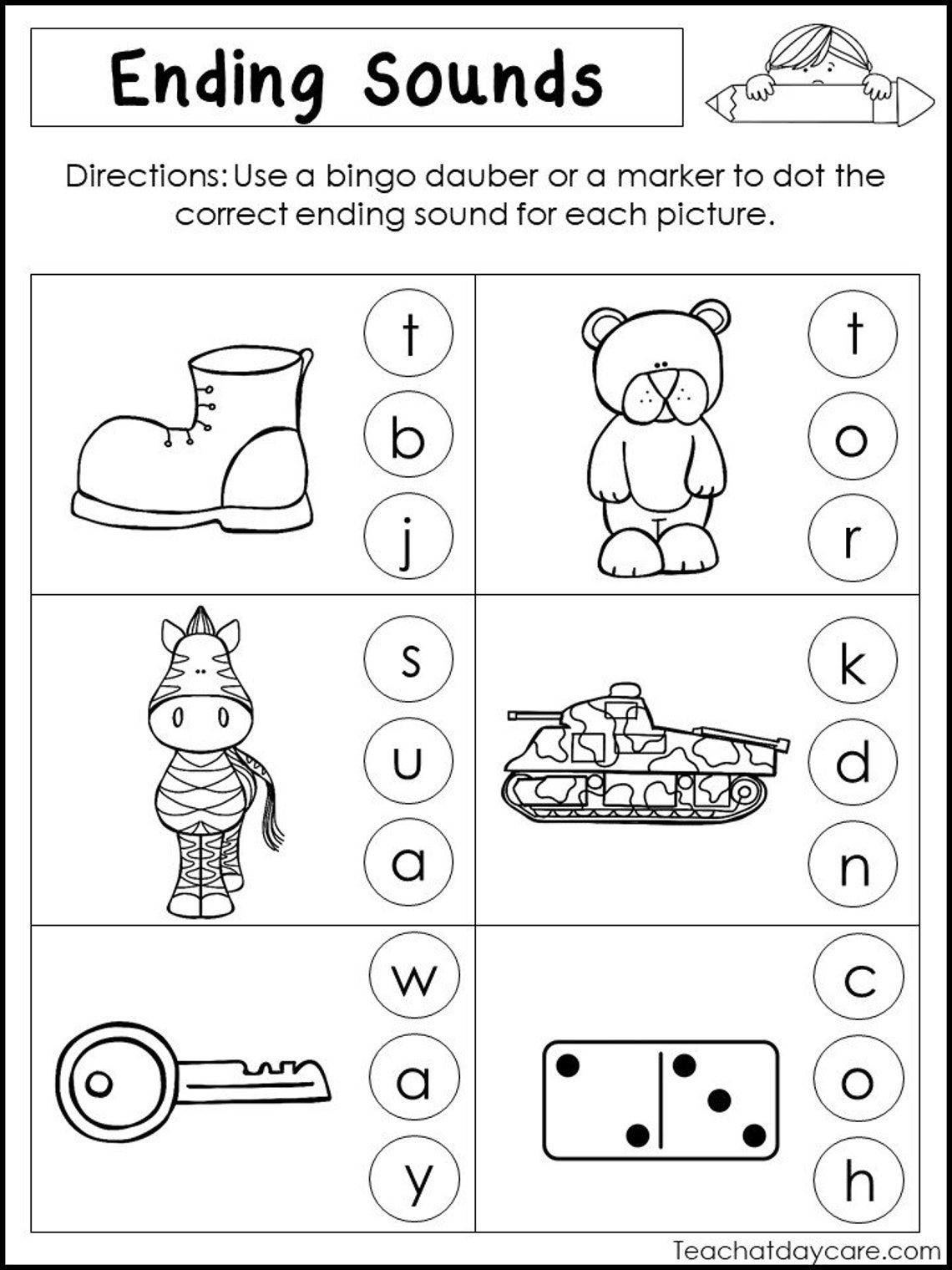 Ending Sounds

Directions: Use a bingo dauber or a marker to dot the correct ending sound for each picture.

t
b
j

t
o
r

s
u
a

k
d
n

w
a
y

c
o
h

Teachatdaycare.com