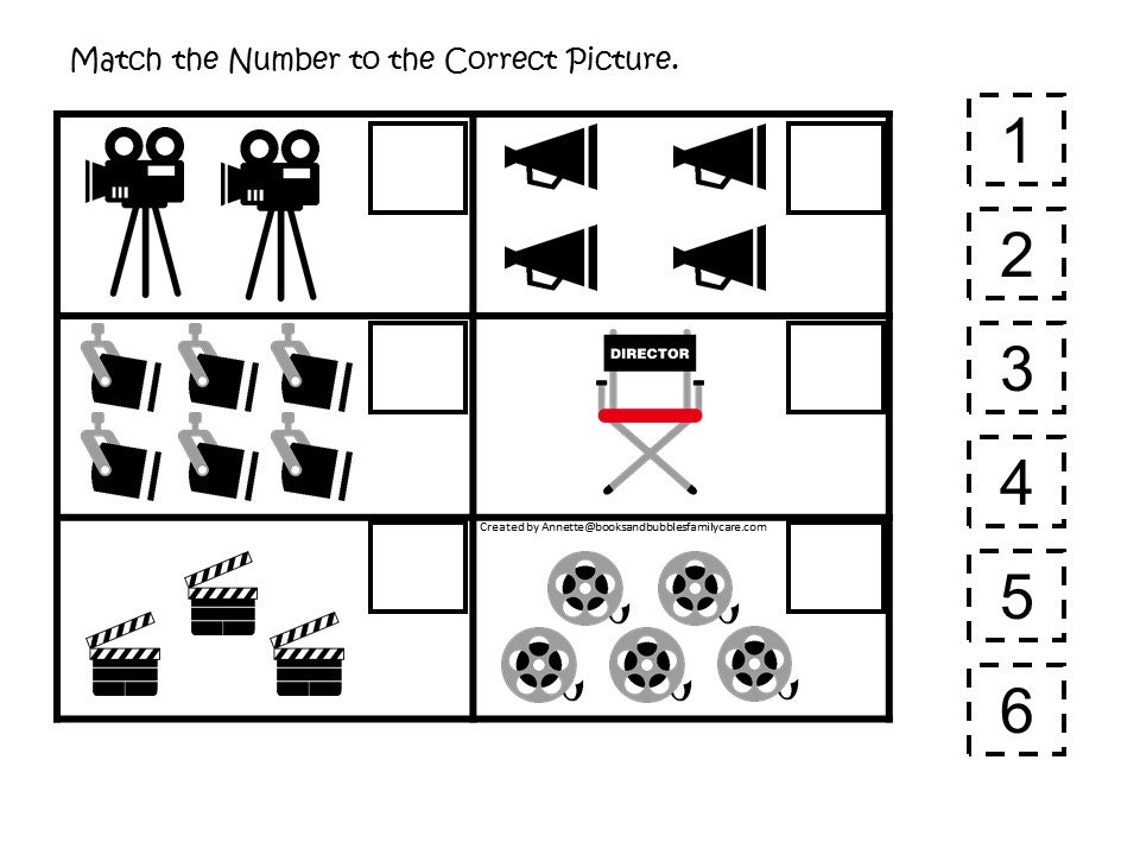 Match the Number to the Correct Picture.

DIRECTOR

Created by Annette@booksandbubblesfamilycare.com

1

2

3

4

5

6