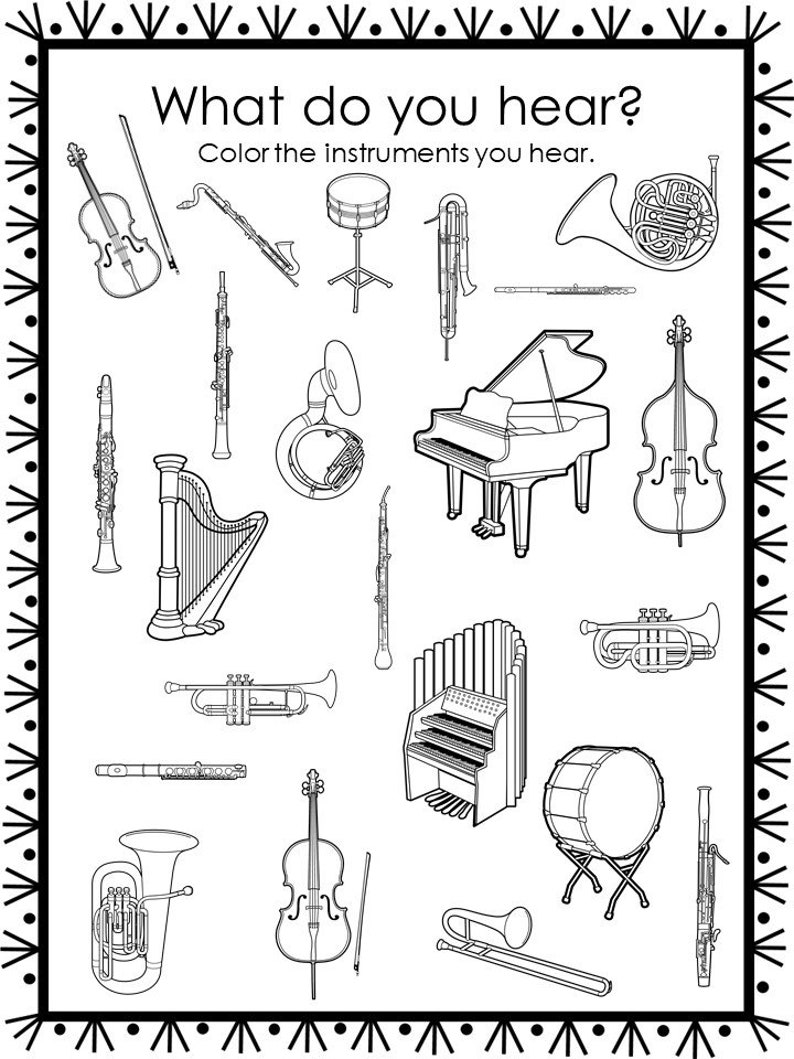 What do you hear?
Color the instruments you hear.