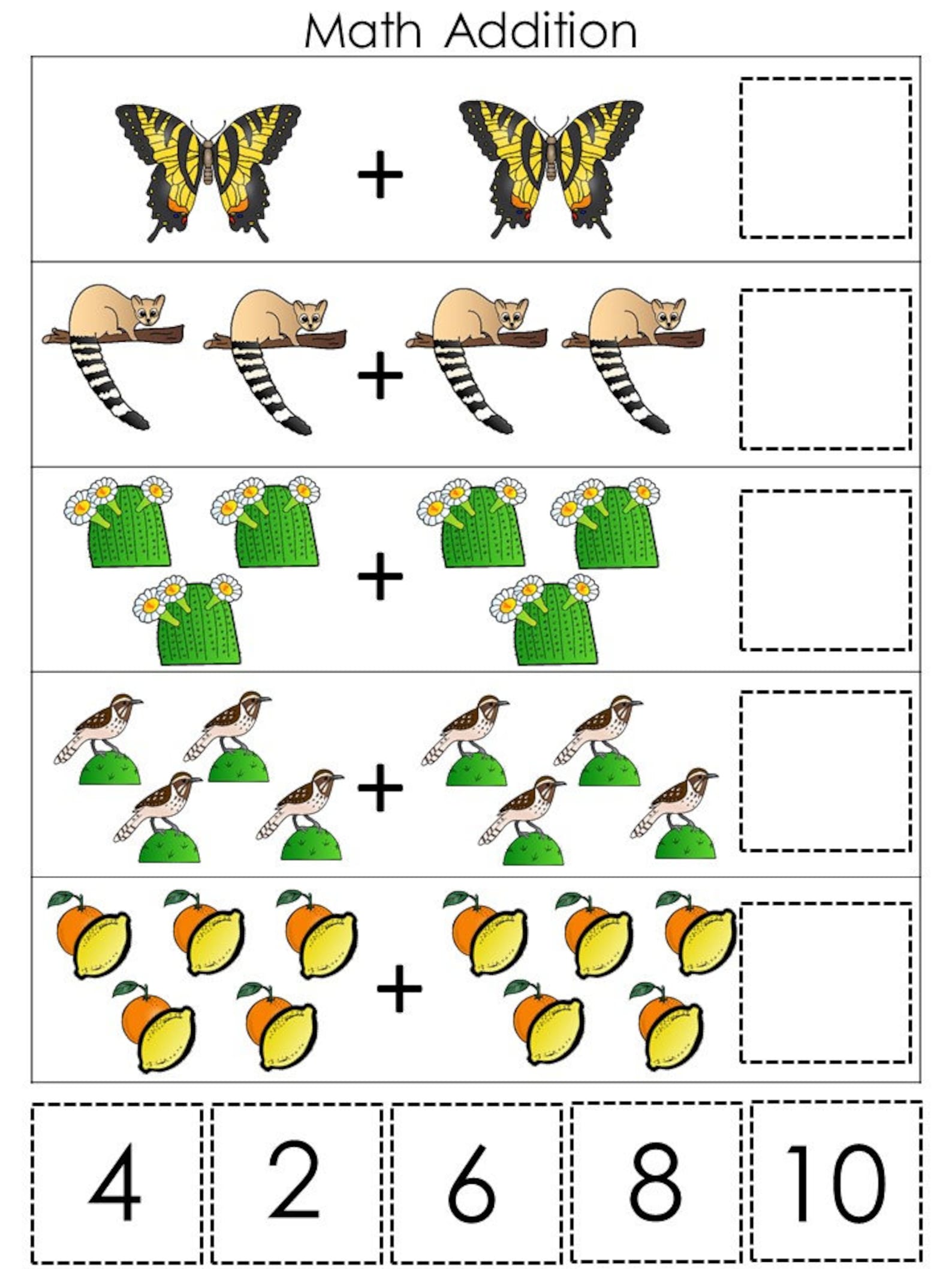 Math Addition

+

+

+

+

+

4
2
6
8
10