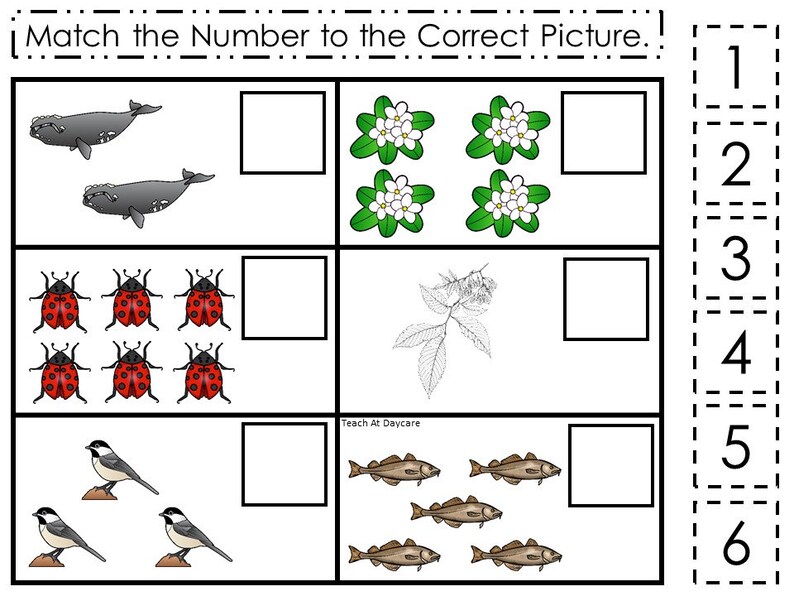 Match the Number to the Correct Picture.

Teach At Daycare

1

2

3

4

5

6