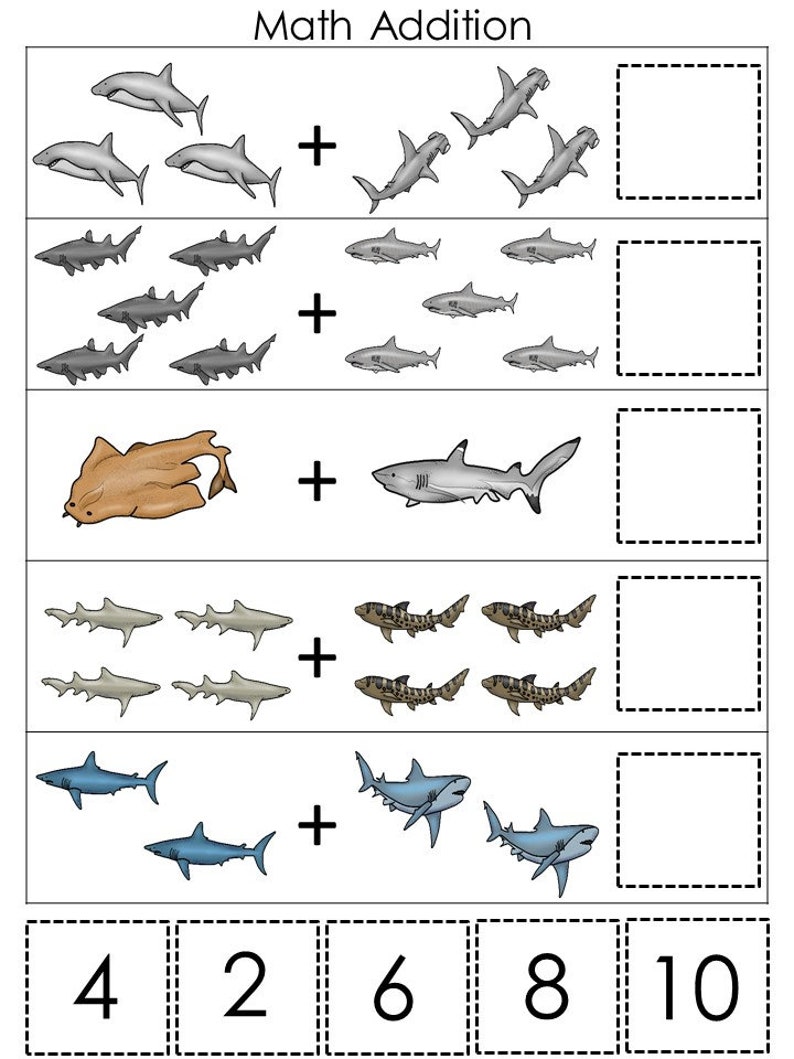 Math Addition

+

+

+

+

+

4 2 6 8 10