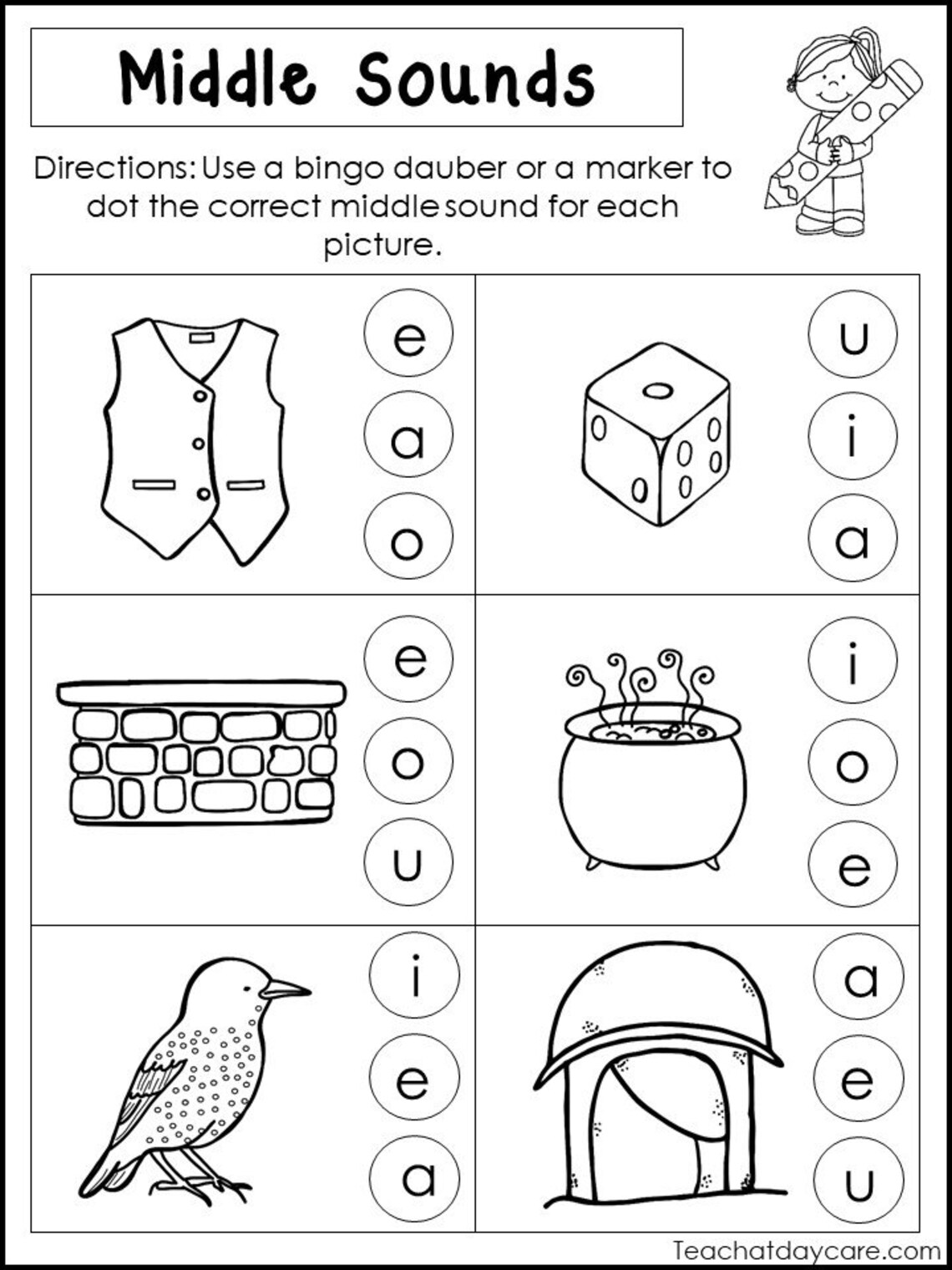 Middle Sounds

Directions: Use a bingo dauber or a marker to dot the correct middle sound for each picture.

e
a
o

u
i
a

e
o
u

i
o
e

i
e
a

a
e
u

Teachatdaycare.com