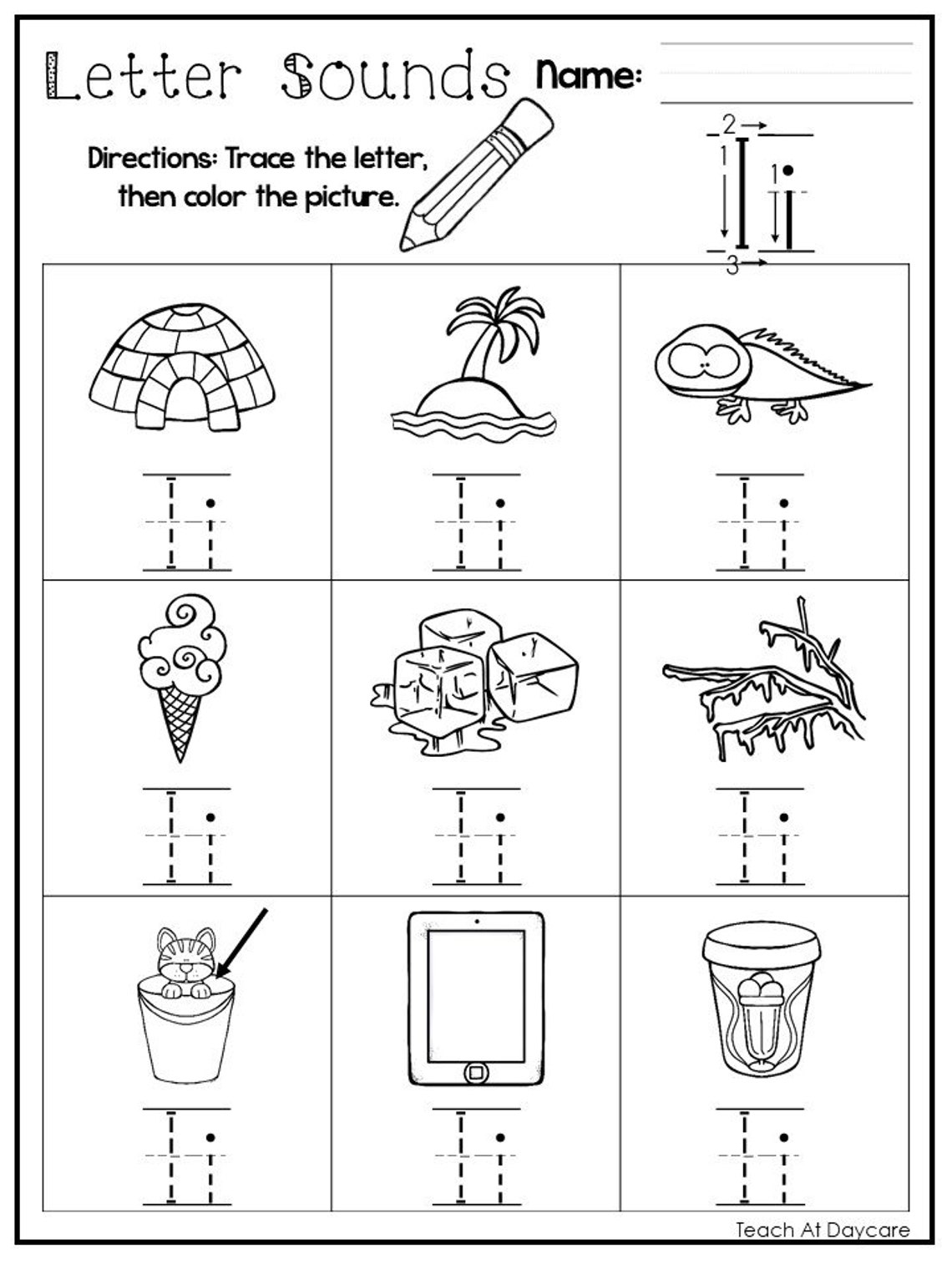 Letter Sounds Name:

Directions: Trace the letter, then color the picture.

2
1
1
3
I i

| I i | I i | I i |
|---|---|---|
| I i | I i | I i |
| I i | I i | I i |

Teach At Daycare