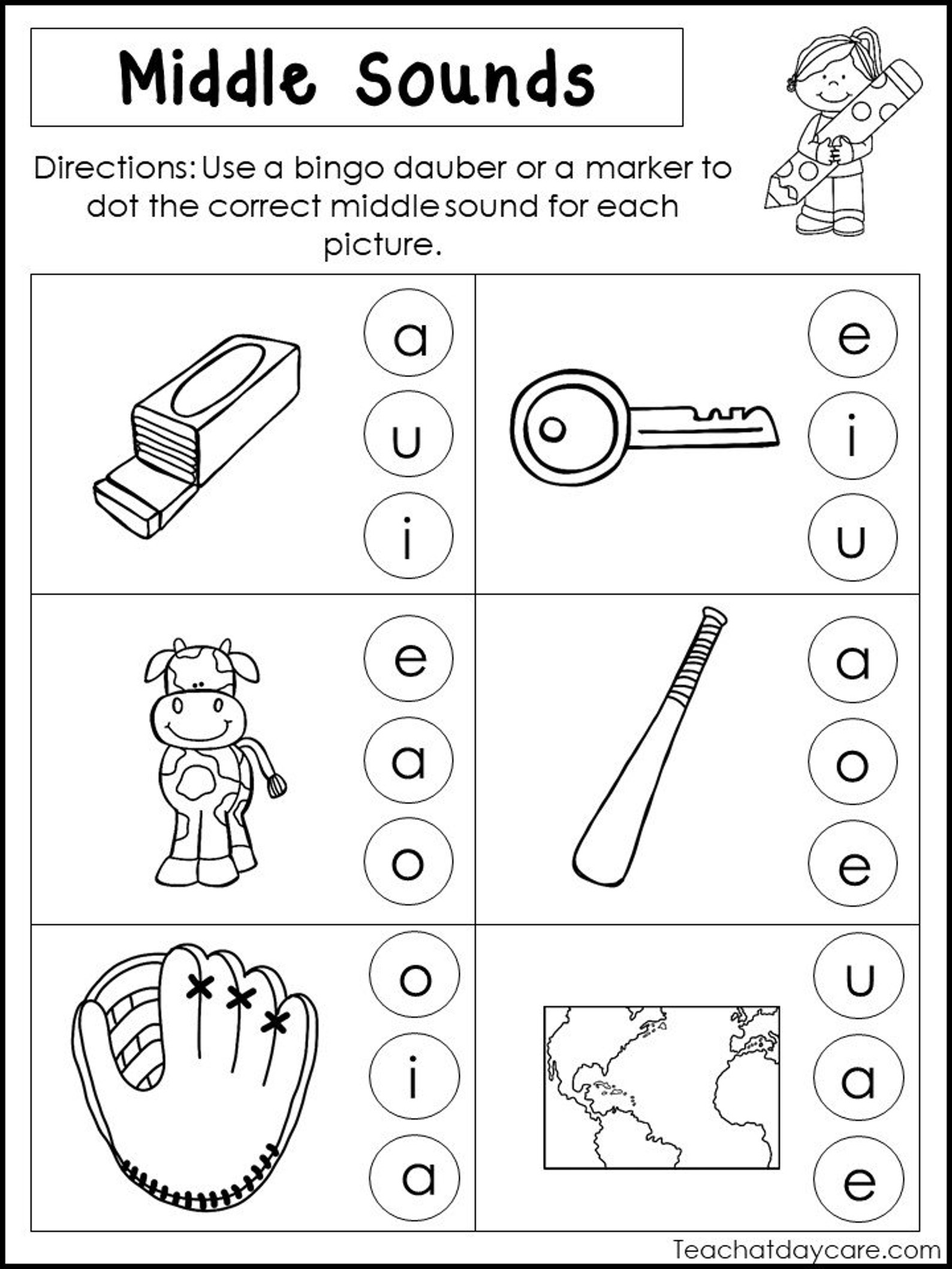 Middle Sounds

Directions: Use a bingo dauber or a marker to dot the correct middle sound for each picture.

a
u
i

e
i
u

e
a
o

a
o
e

o
i
a

u
a
e

Teachatdaycare.com