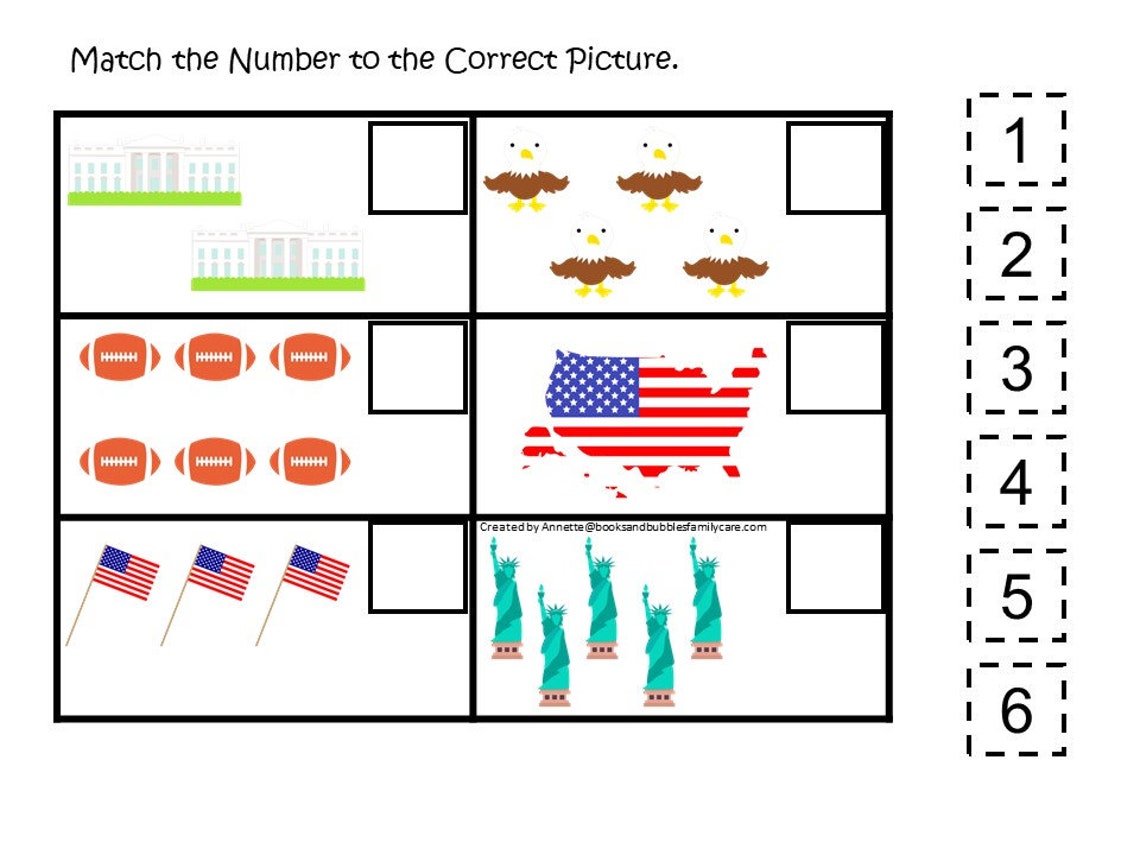 Match the Number to the Correct Picture.

Created by Annette@booksandbubblesfamilycare.com

1

2

3

4

5

6