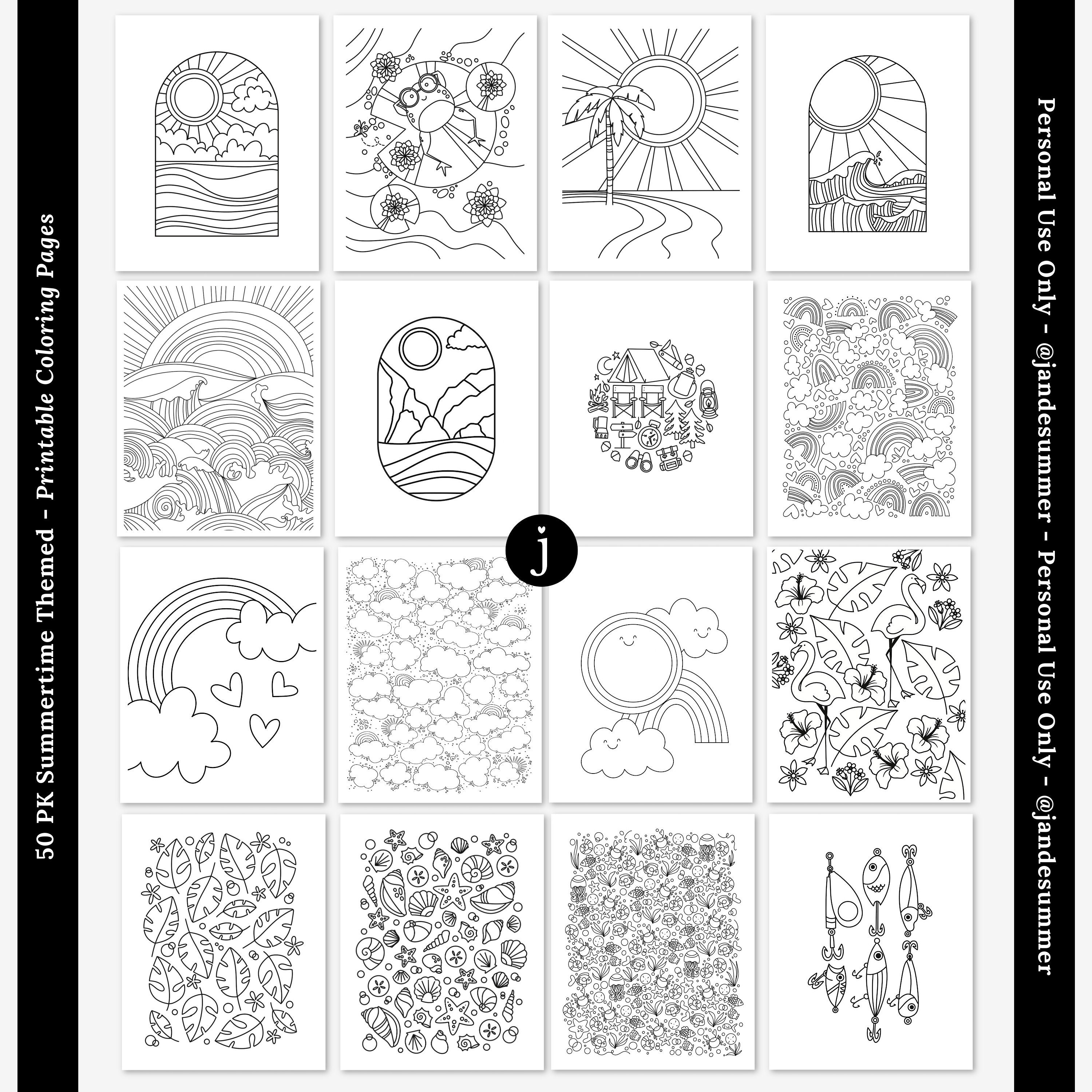 50 PK Summertime Themed - Printable Coloring Pages

j

Personal Use Only - @jandesummer - Personal Use Only - @jandesummer