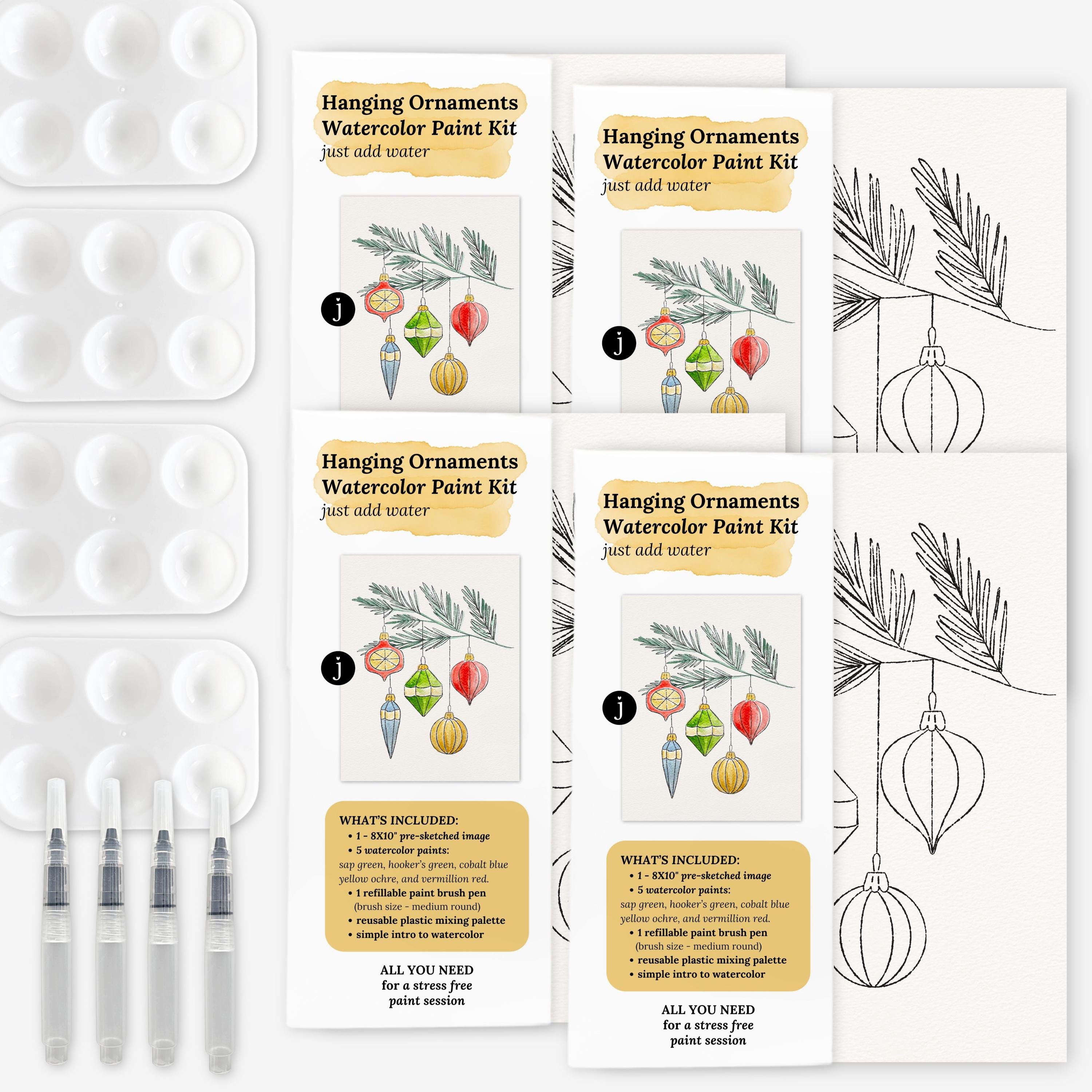 Hanging Ornaments
Watercolor Paint Kit
just add water

j

Hanging Ornaments
Watercolor Paint Kit
just add water

j

Hanging Ornaments
Watercolor Paint Kit
just add water

j

WHAT'S INCLUDED:
• 1 - 8X10" pre-sketched image
• 5 watercolor paints:
sap green, hooker's green, cobalt blue yellow ochre, and vermillion red.
• 1 refillable paint brush pen (brush size - medium round)
• reusable plastic mixing palette
• simple intro to watercolor

ALL YOU NEED
for a stress free
paint session

Hanging Ornaments
Watercolor Paint Kit
just add water

j

WHAT'S INCLUDED:
• 1 - 8X10" pre-sketched image
• 5 watercolor paints:
sap green, hooker's green, cobalt blue yellow ochre, and vermillion red.
• 1 refillable paint brush pen (brush size - medium round)
• reusable plastic mixing palette
• simple intro to watercolor

ALL YOU NEED
for a stress free
paint session