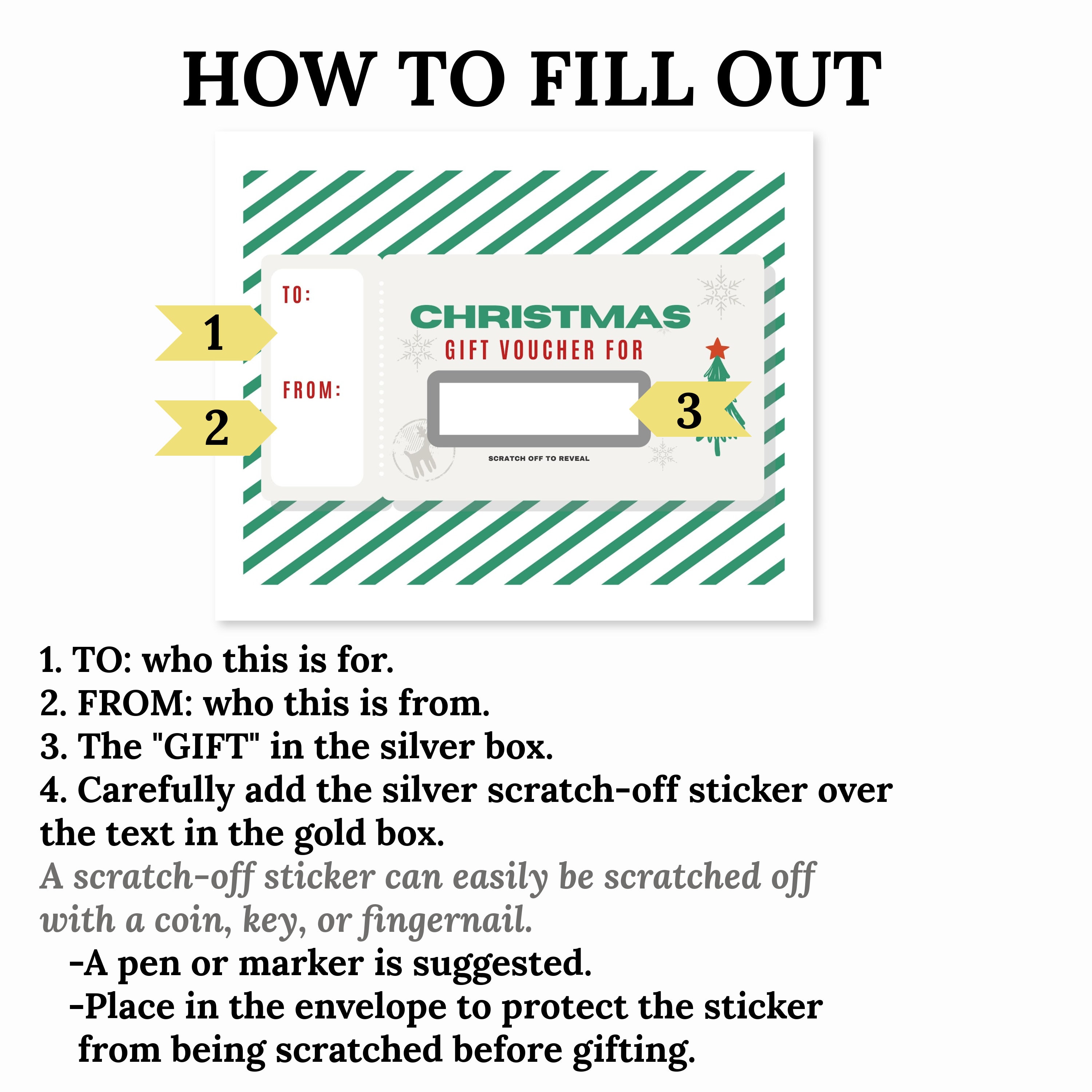 HOW TO FILL OUT

1

2

TO:

FROM:

CHRISTMAS

GIFT VOUCHER FOR

3

SCRATCH OFF TO REVEAL

1. TO: who this is for.
2. FROM: who this is from.
3. The "GIFT" in the silver box.
4. Carefully add the silver scratch-off sticker over the text in the gold box.

A scratch-off sticker can easily be scratched off with a coin, key, or fingernail.

-A pen or marker is suggested.
-Place in the envelope to protect the sticker from being scratched before gifting.