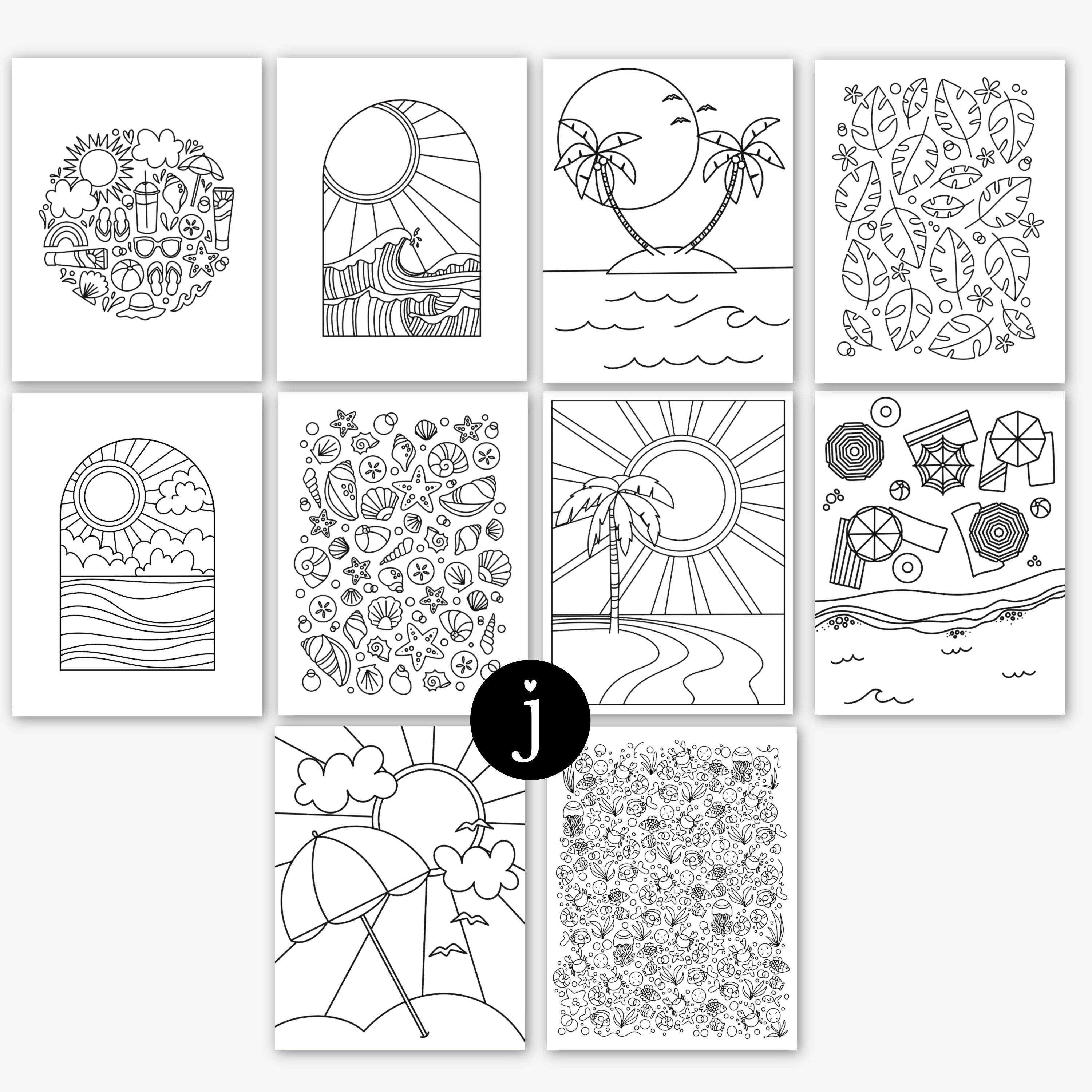 j