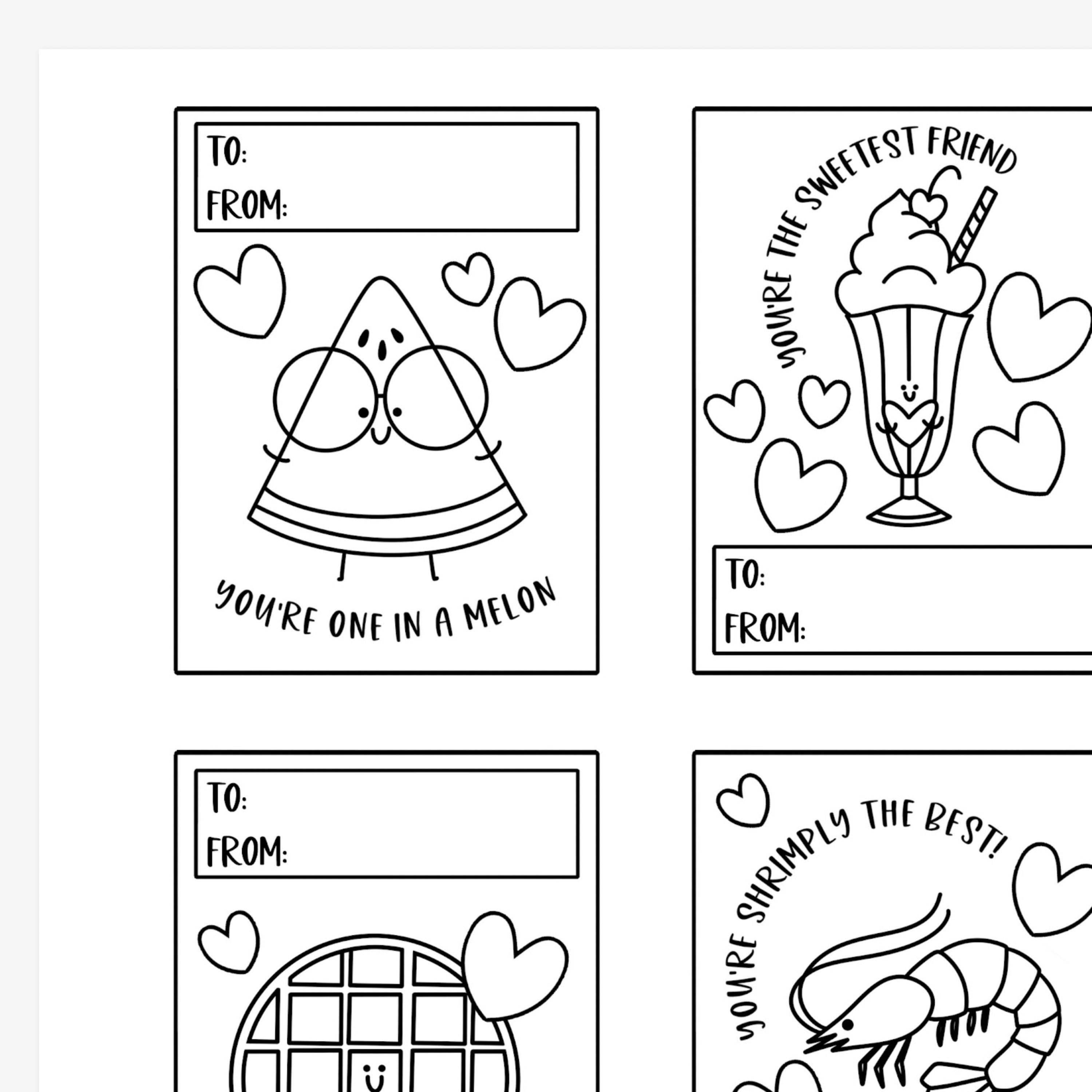 TO:
FROM:

YOU'RE ONE IN A MELON

YOU'RE THE SWEETEST FRIEND

TO:
FROM:

TO:
FROM:

YOU'RE SHRIMPLY THE BEST!