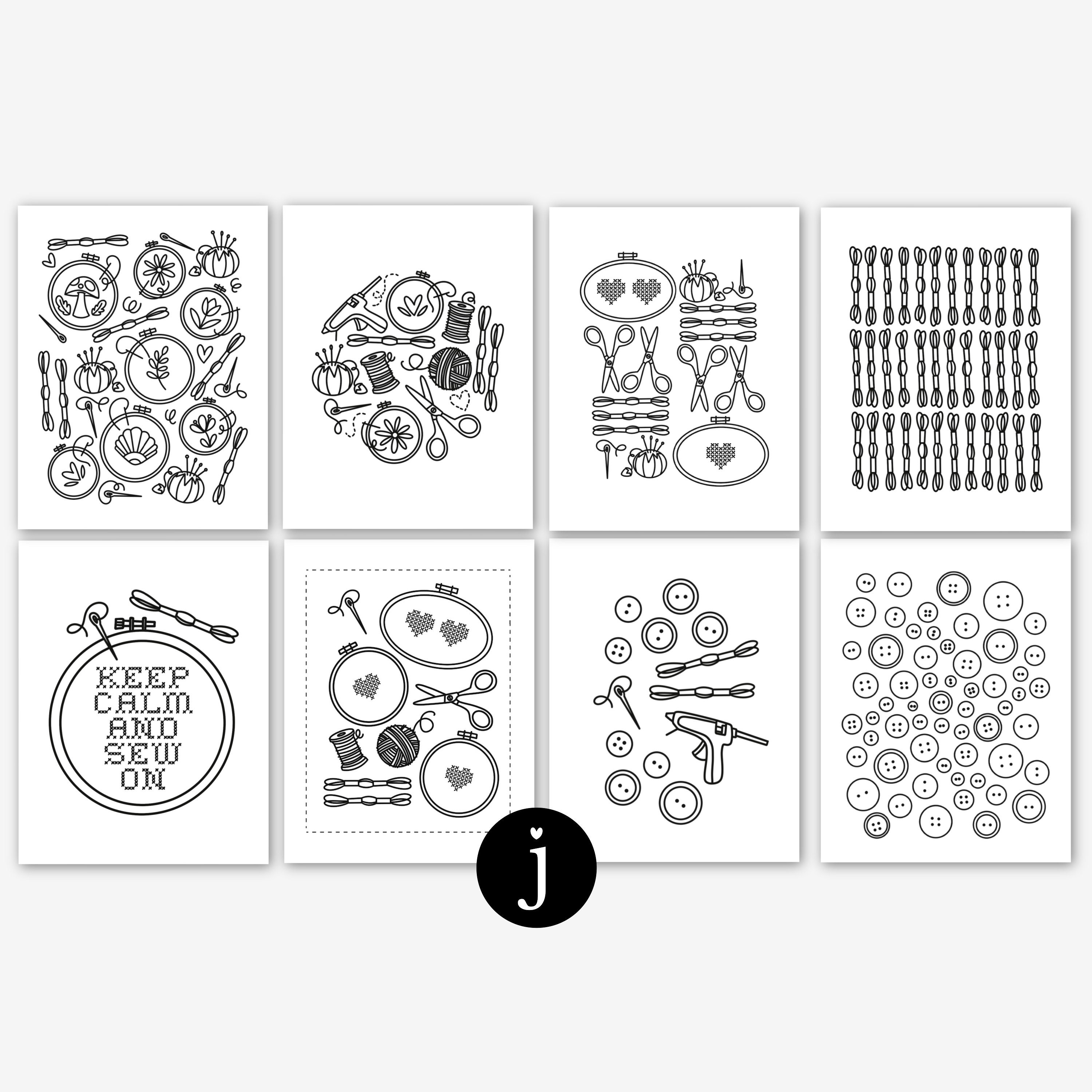 KEEP CALM AND SEW ON

j