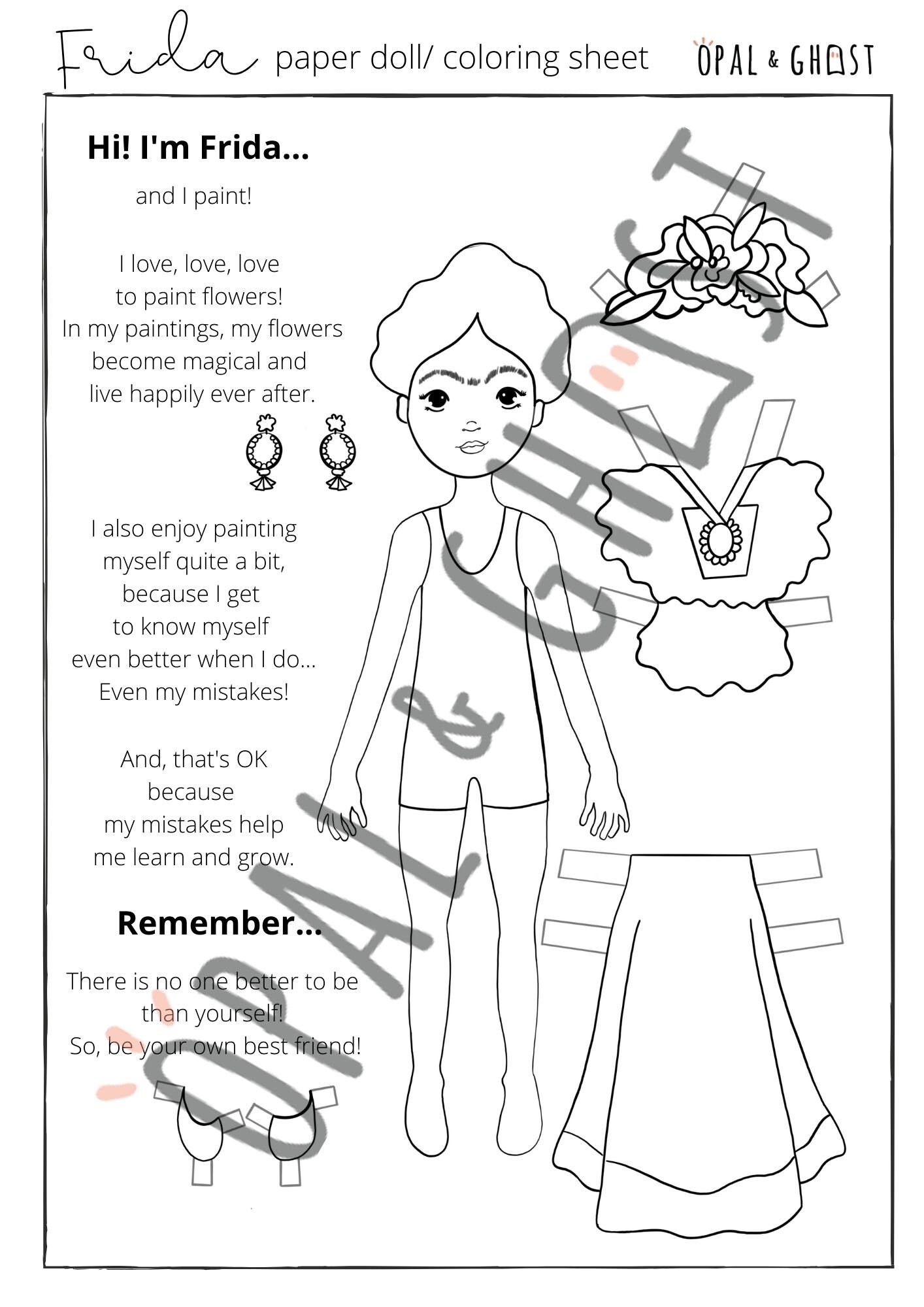 Frida paper doll/ coloring sheet

OPAL & GHOST

Hi! I'm Frida...

and I paint!

I love, love, love to paint flowers! In my paintings, my flowers become magical and live happily ever after.

I also enjoy painting myself quite a bit, because I get to know myself even better when I do... Even my mistakes!

And, that's OK because my mistakes help me learn and grow.

Remember...

There is no one better to be than yourself! So, be your own best friend!

OPAL & GHOST