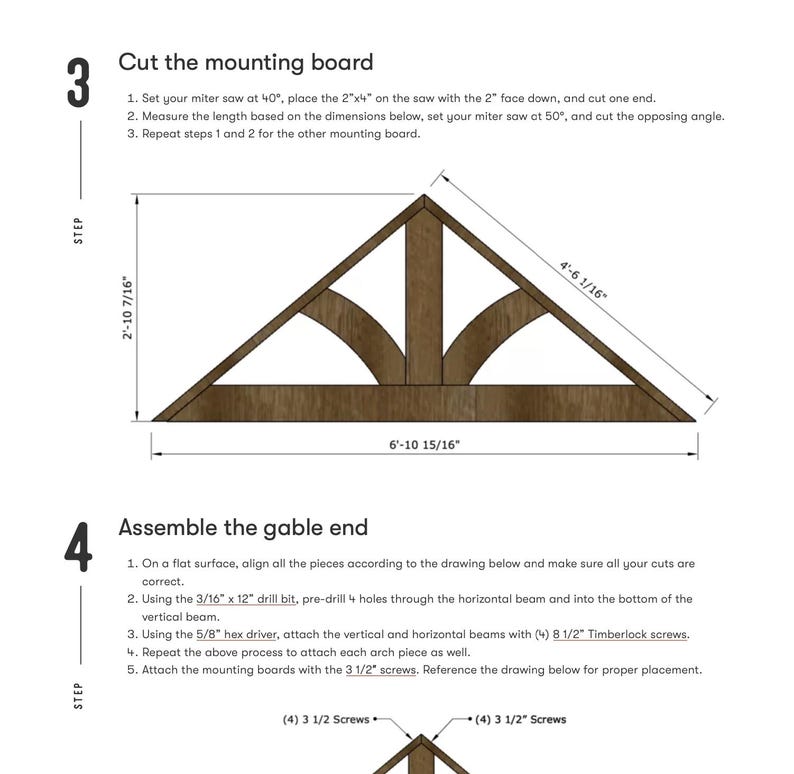 3

STEP

Cut the mounting board

1. Set your miter saw at 40°, place the 2"x4" on the saw with the 2" face down, and cut one end.
2. Measure the length based on the dimensions below, set your miter saw at 50°, and cut the opposing angle.
3. Repeat steps 1 and 2 for the other mounting board.

2'-10 7/16"

4'-6 1/16"

6'-10 15/16"

4

STEP

Assemble the gable end

1. On a flat surface, align all the pieces according to the drawing below and make sure all your cuts are correct.
2. Using the 3/16" x 12" drill bit, pre-drill 4 holes through the horizontal beam and into the bottom of the vertical beam.
3. Using the 5/8" hex driver, attach the vertical and horizontal beams with (4) 8 1/2" Timberlock screws.
4. Repeat the above process to attach each arch piece as well.
5. Attach the mounting boards with the 3 1/2" screws. Reference the drawing below for proper placement.

(4) 3 1/2 Screws

(4) 3 1/2" Screws