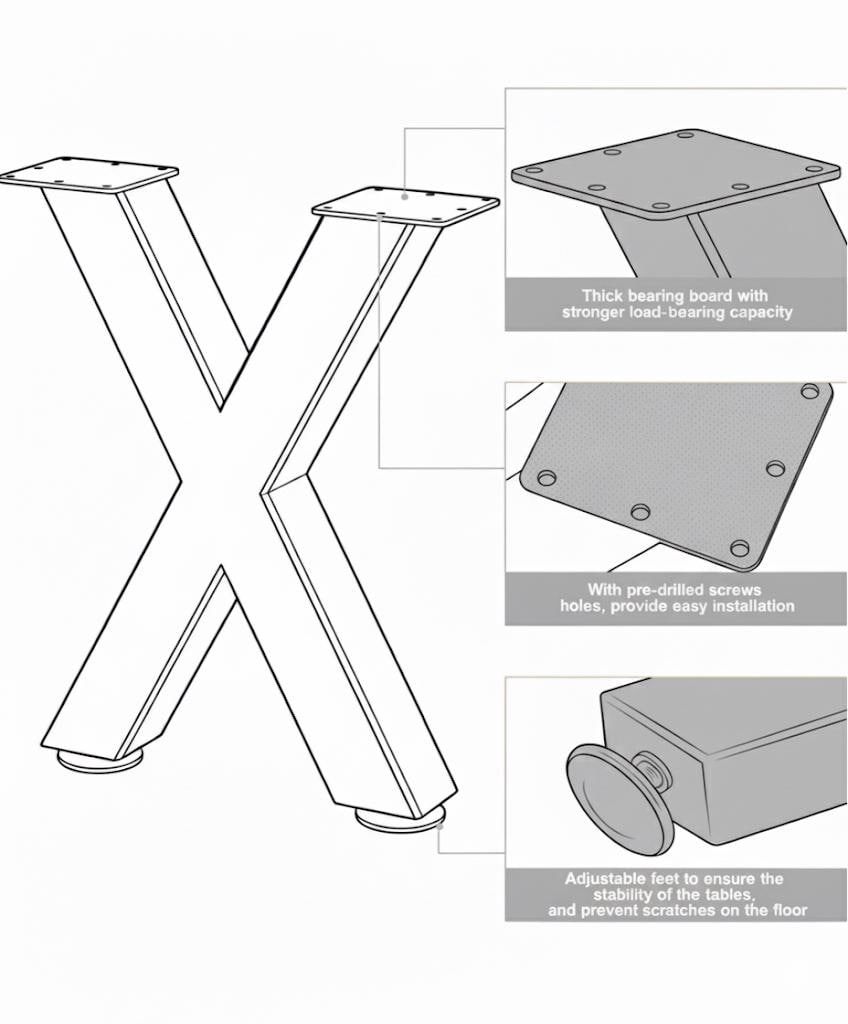 Thick bearing board with stronger load-bearing capacity

With pre-drilled screws holes, provide easy installation

Adjustable feet to ensure the stability of the tables, and prevent scratches on the floor