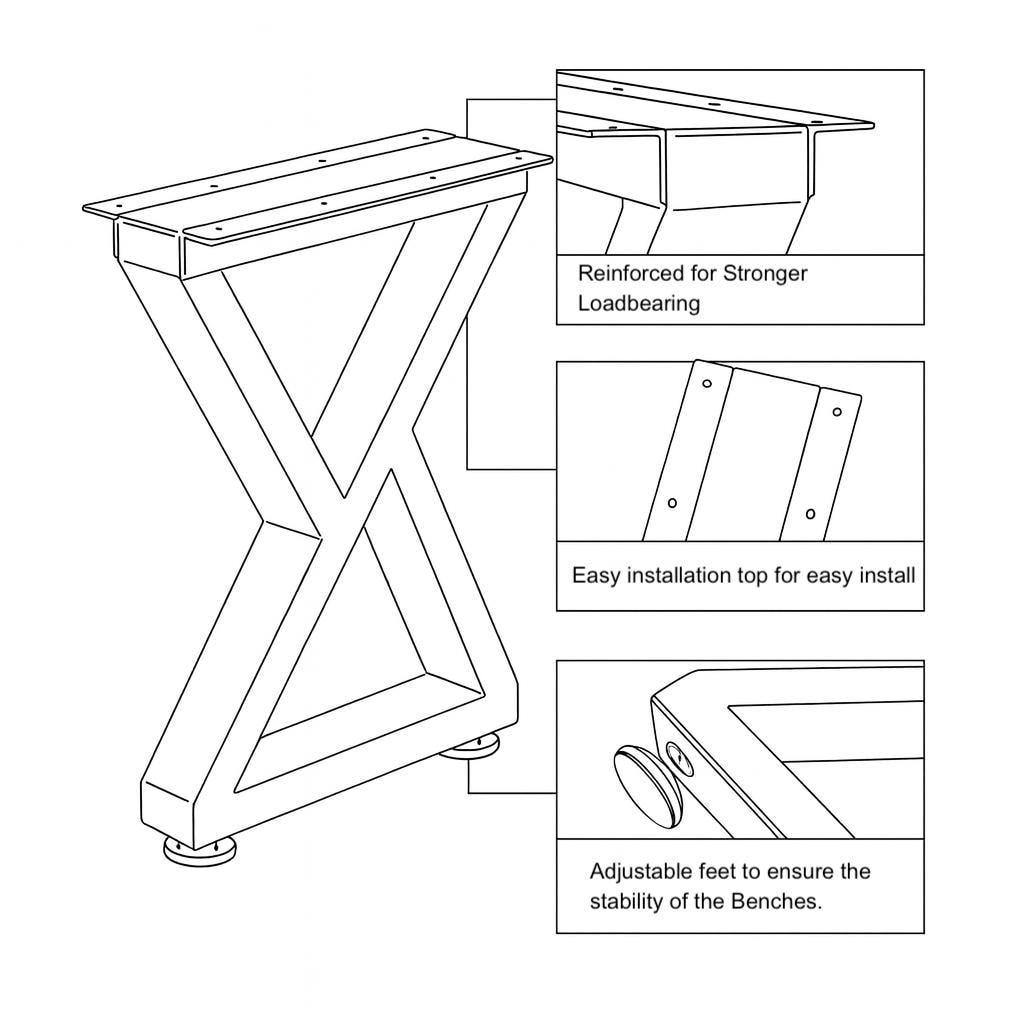 Reinforced for Stronger Loadbearing

Easy installation top for easy install

Adjustable feet to ensure the stability of the Benches.