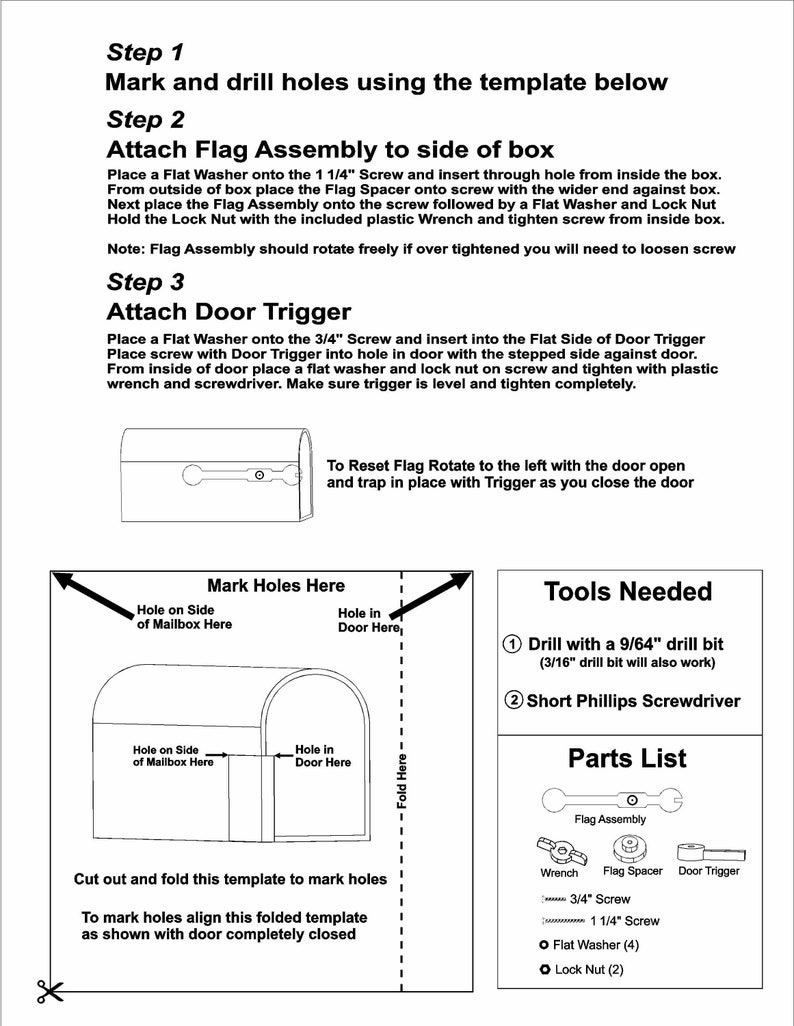 Step 1
Mark and drill holes using the template below

Step 2
Attach Flag Assembly to side of box

Place a Flat Washer onto the 1 1/4" Screw and insert through hole from inside the box. From outside of box place the Flag Spacer onto screw with the wider end against box. Next place the Flag Assembly onto the screw followed by a Flat Washer and Lock Nut Hold the Lock Nut with the included plastic Wrench and tighten screw from inside box.

Note: Flag Assembly should rotate freely if over tightened you will need to loosen screw

Step 3
Attach Door Trigger

Place a Flat Washer onto the 3/4" Screw and insert into the Flat Side of Door Trigger Place screw with Door Trigger into hole in door with the stepped side against door. From inside of door place a flat washer and lock nut on screw and tighten with plastic wrench and screwdriver. Make sure trigger is level and tighten completely.

To Reset Flag Rotate to the left with the door open and trap in place with Trigger as you close the door

Mark Holes Here

Hole on Side of Mailbox Here

Hole in Door Here

Hole on Side of Mailbox Here

Hole in Door Here

Fold Here

Cut out and fold this template to mark holes

To mark holes align this folded template as shown with door completely closed

Tools Needed

① Drill with a 9/64" drill bit (3/16" drill bit will also work)

② Short Phillips Screwdriver

Parts List

Flag Assembly

Wrench Flag Spacer Door Trigger

3/4" Screw

1 1/4" Screw

Flat Washer (4)

Lock Nut (2)