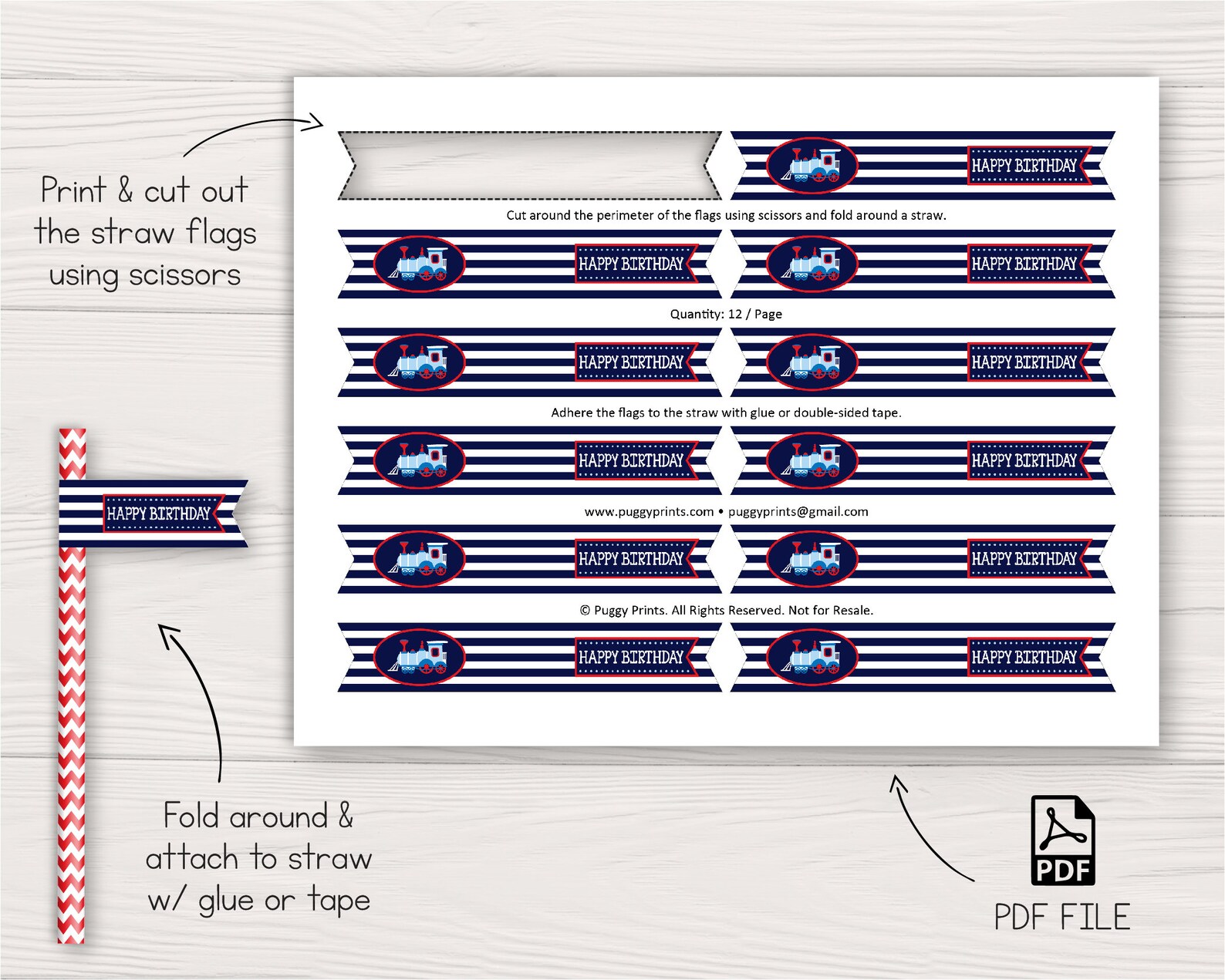 Print & cut out the straw flags using scissors

HAPPY BIRTHDAY

Cut around the perimeter of the flags using scissors and fold around a straw.

HAPPY BIRTHDAY

HAPPY BIRTHDAY

Quantity: 12 / Page

HAPPY BIRTHDAY

HAPPY BIRTHDAY

Adhere the flags to the straw with glue or double-sided tape.

HAPPY BIRTHDAY

HAPPY BIRTHDAY

www.puggyprints.com • puggyprints@gmail.com

HAPPY BIRTHDAY

HAPPY BIRTHDAY

© Puggy Prints. All Rights Reserved. Not for Resale.

HAPPY BIRTHDAY

HAPPY BIRTHDAY

HAPPY BIRTHDAY

Fold around & attach to straw w/ glue or tape

PDF

PDF FILE