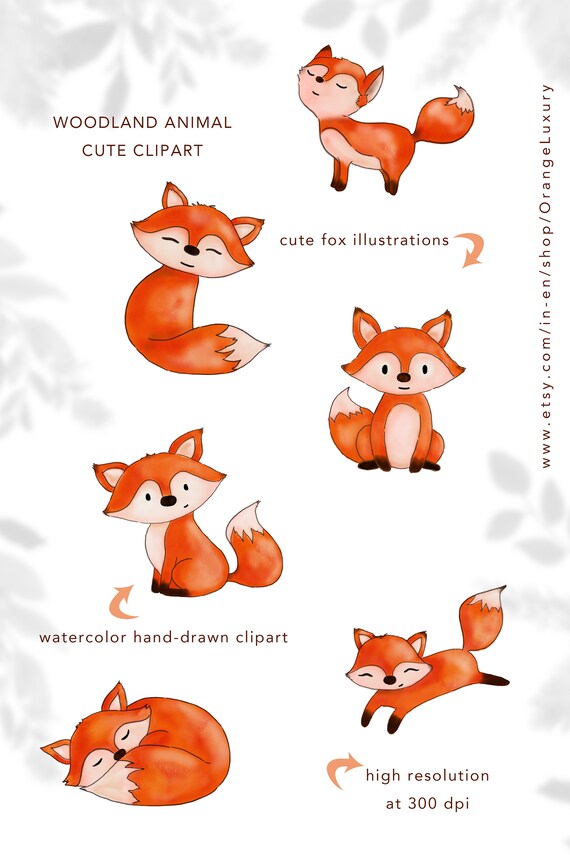 WOODLAND ANIMAL
CUTE CLIPART

cute fox illustrations

www.etsy.com/in-en/shop/OrangeLuxury

watercolor hand-drawn clipart

high resolution
at 300 dpi