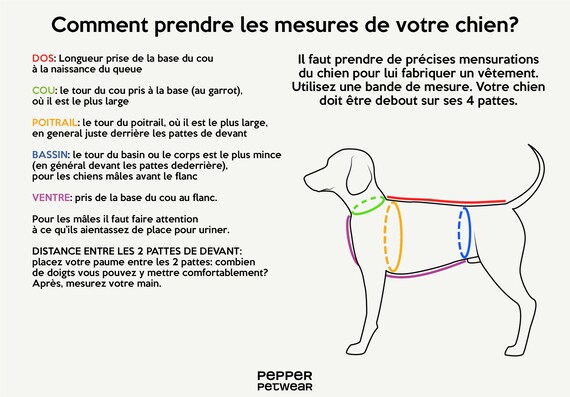 Comment prendre les mesures de votre chien?

DOS: Longueur prise de la base du cou à la naissance du queue

COU: le tour du cou pris à la base (au garrot), où il est le plus large

POITRAIL: le tour du poitrail, où il est le plus large, en general juste derrière les pattes de devant

BASSIN: le tour du basin ou le corps est le plus mince (en général devant les pattes dederrière), pour les chiens mâles avant le flanc

VENTRE: pris de la base du cou au flanc.

Pour les mâles il faut faire attention à ce qu'ils aientassez de place pour uriner.

DISTANCE ENTRE LES 2 PATTES DE DEVANT: placez votre paume entre les 2 pattes: combien de doigts vous pouvez y mettre comfortablement? Après, mesurez votre main.

Il faut prendre de précises mensurations du chien pour lui fabriquer un vêtement. Utilisez une bande de mesure. Votre chien doit être debout sur ses 4 pattes.

PEPPER
PETWEAR