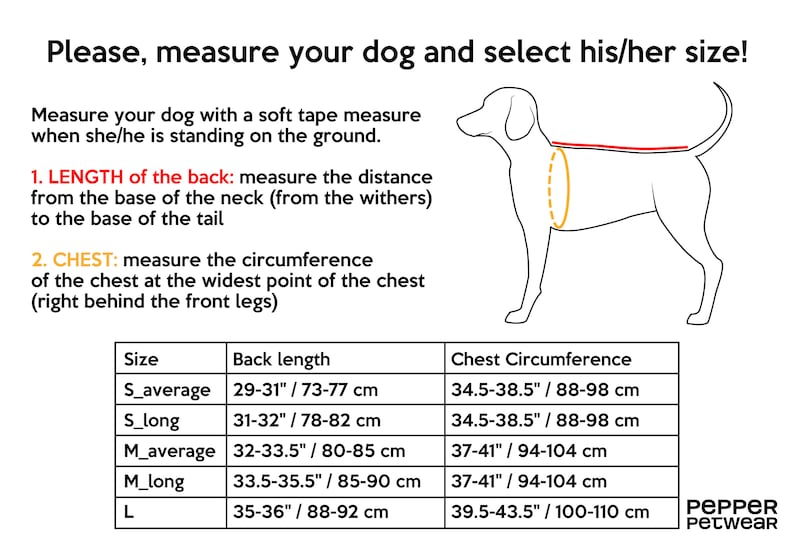 Please, measure your dog and select his/her size!

Measure your dog with a soft tape measure when she/he is standing on the ground.

1. LENGTH of the back: measure the distance from the base of the neck (from the withers) to the base of the tail

2. CHEST: measure the circumference of the chest at the widest point of the chest (right behind the front legs)

| Size | Back length | Chest Circumference |
|---|---|---|
| S_average | 29-31" / 73-77 cm | 34.5-38.5" / 88-98 cm |
| S_long | 31-32" / 78-82 cm | 34.5-38.5" / 88-98 cm |
| M_average | 32-33.5" / 80-85 cm | 37-41" / 94-104 cm |
| M_long | 33.5-35.5" / 85-90 cm | 37-41" / 94-104 cm |
| L | 35-36" / 88-92 cm | 39.5-43.5" / 100-110 cm |

PEPPER PETWEAR