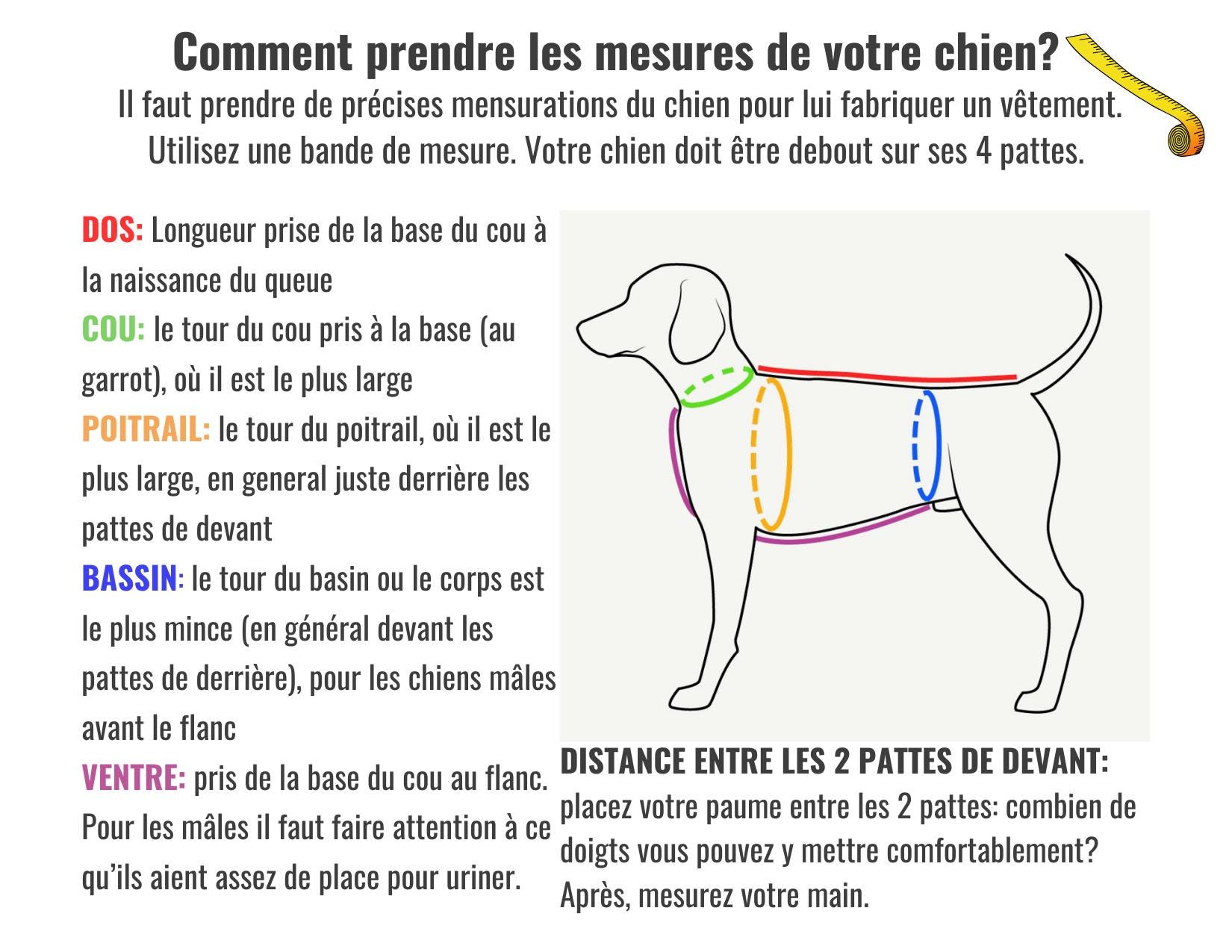 Comment prendre les mesures de votre chien?
Il faut prendre de précises mensurations du chien pour lui fabriquer un vêtement. Utilisez une bande de mesure. Votre chien doit être debout sur ses 4 pattes.

DOS: Longueur prise de la base du cou à la naissance du queue
COU: le tour du cou pris à la base (au garrot), où il est le plus large
POITRAIL: le tour du poitrail, où il est le plus large, en general juste derrière les pattes de devant
BASSIN: le tour du basin ou le corps est le plus mince (en général devant les pattes de derrière), pour les chiens mâles avant le flanc
VENTRE: pris de la base du cou au flanc. Pour les mâles il faut faire attention à ce qu'ils aient assez de place pour uriner.

DISTANCE ENTRE LES 2 PATTES DE DEVANT: placez votre paume entre les 2 pattes: combien de doigts vous pouvez y mettre comfortablement? Après, mesurez votre main.