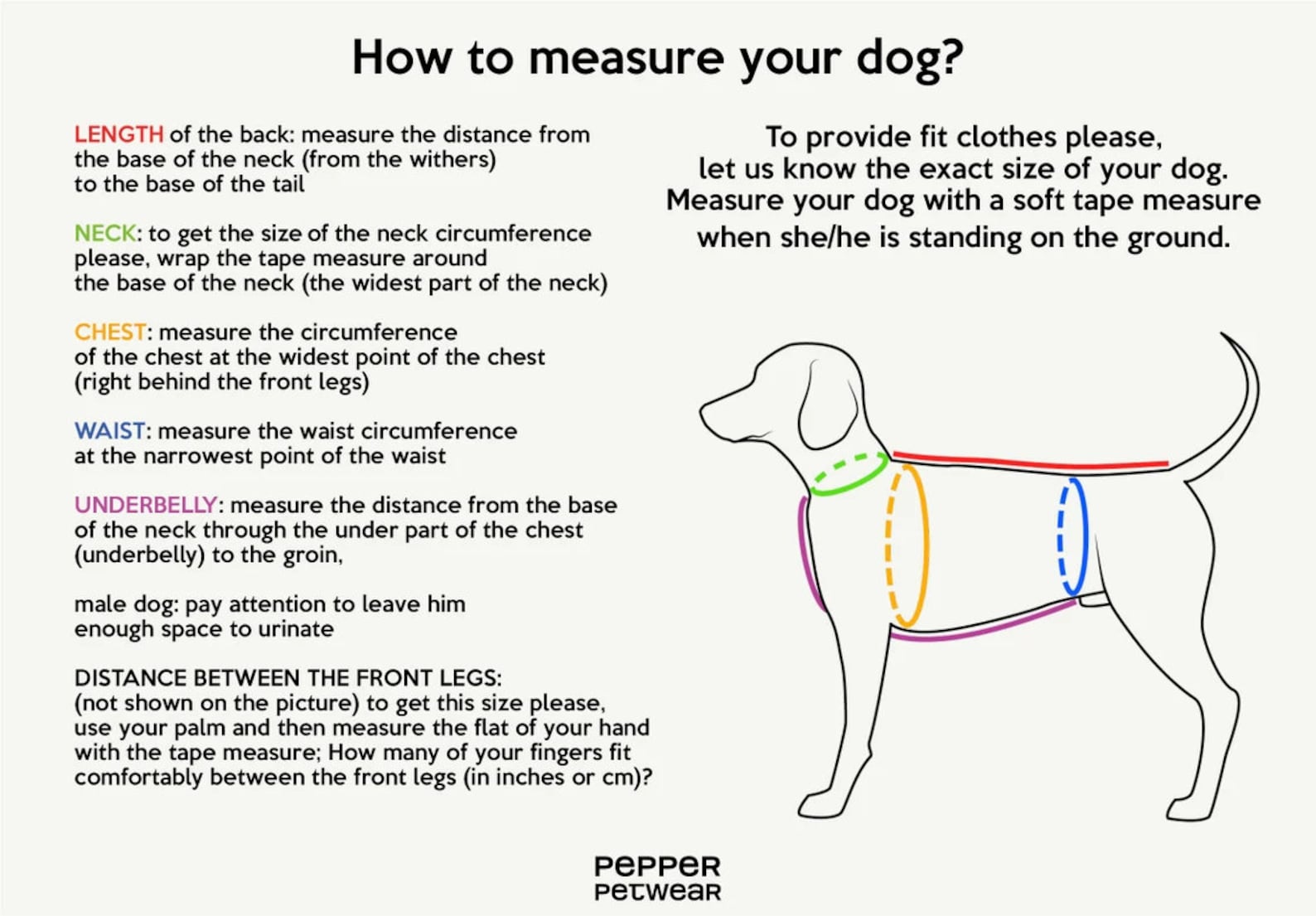 How to measure your dog?

LENGTH of the back: measure the distance from the base of the neck (from the withers) to the base of the tail

NECK: to get the size of the neck circumference please, wrap the tape measure around the base of the neck (the widest part of the neck)

CHEST: measure the circumference of the chest at the widest point of the chest (right behind the front legs)

WAIST: measure the waist circumference at the narrowest point of the waist

UNDERBELLY: measure the distance from the base of the neck through the under part of the chest (underbelly) to the groin,

male dog: pay attention to leave him enough space to urinate

DISTANCE BETWEEN THE FRONT LEGS: (not shown on the picture) to get this size please, use your palm and then measure the flat of your hand with the tape measure; How many of your fingers fit comfortably between the front legs (in inches or cm)?

To provide fit clothes please, let us know the exact size of your dog. Measure your dog with a soft tape measure when she/he is standing on the ground.

PEPPER
PETWEAR