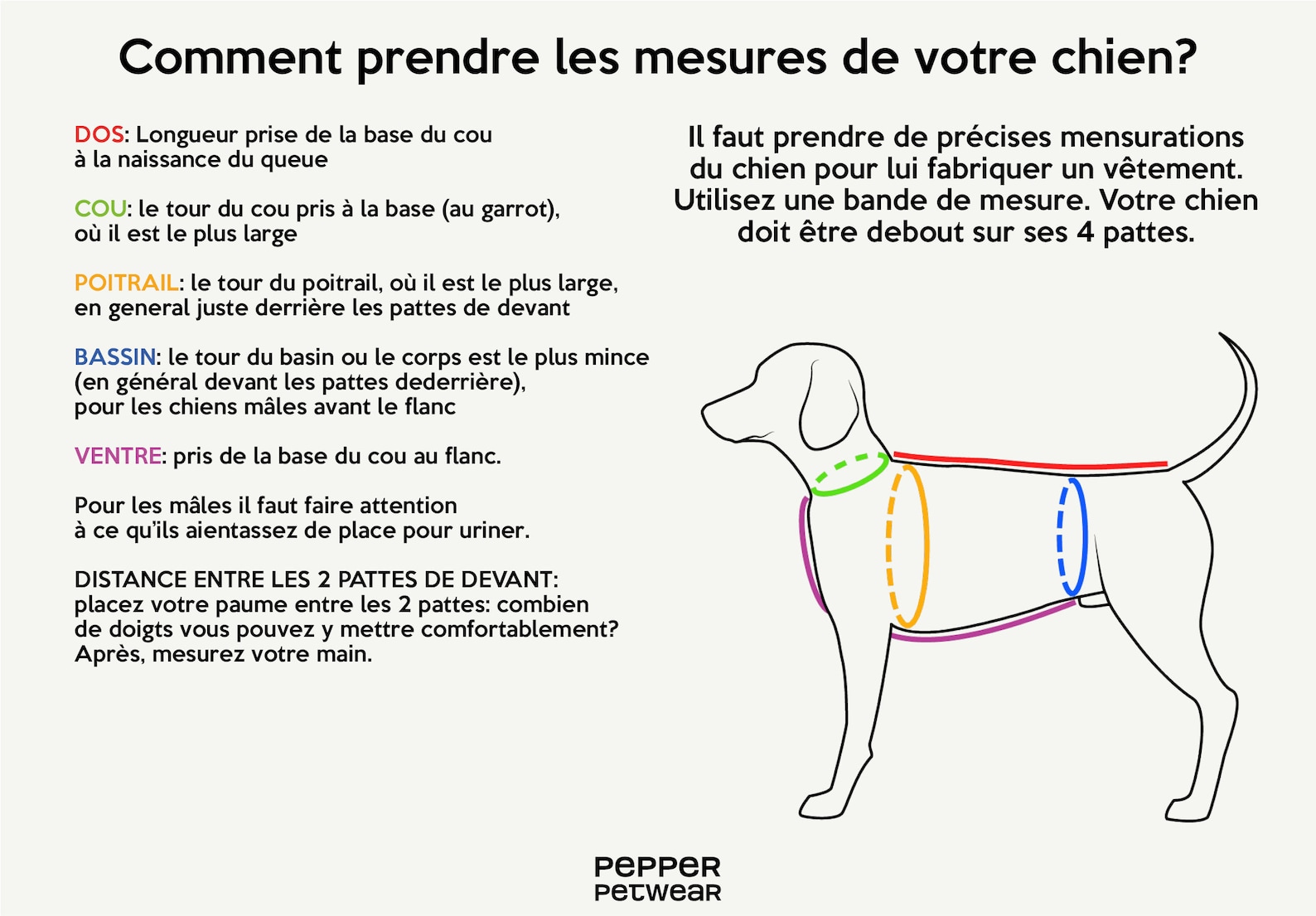 Comment prendre les mesures de votre chien?

DOS: Longueur prise de la base du cou à la naissance du queue

COU: le tour du cou pris à la base (au garrot), où il est le plus large

POITRAIL: le tour du poitrail, où il est le plus large, en general juste derrière les pattes de devant

BASSIN: le tour du basin ou le corps est le plus mince (en général devant les pattes dederrière), pour les chiens mâles avant le flanc

VENTRE: pris de la base du cou au flanc.

Pour les mâles il faut faire attention à ce qu'ils aientassez de place pour uriner.

DISTANCE ENTRE LES 2 PATTES DE DEVANT: placez votre paume entre les 2 pattes: combien de doigts vous pouvez y mettre comfortablement? Après, mesurez votre main.

Il faut prendre de précises mensurations du chien pour lui fabriquer un vêtement. Utilisez une bande de mesure. Votre chien doit être debout sur ses 4 pattes.

PEPPER
PETWEAR