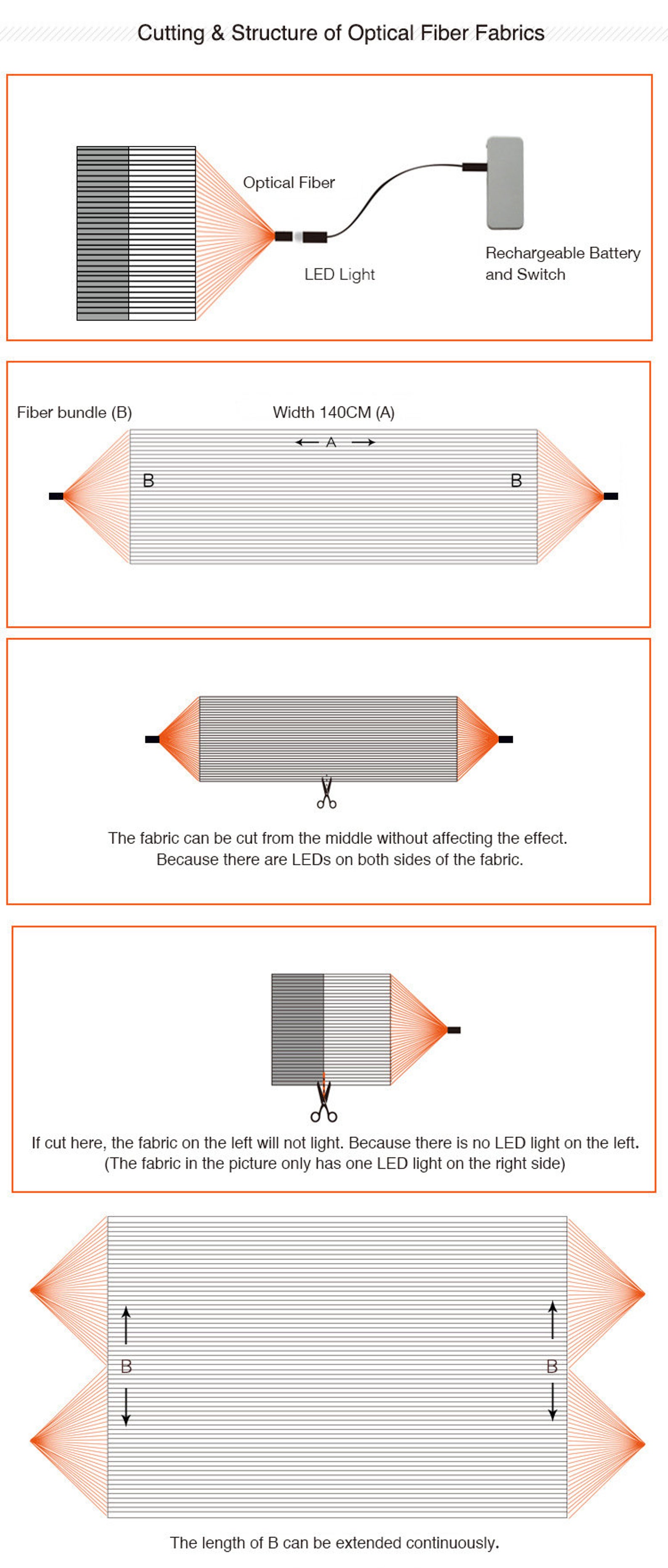 Cutting & Structure of Optical Fiber Fabrics

Optical Fiber

LED Light

Rechargeable Battery and Switch

Fiber bundle (B)

Width 140CM (A)

A

B

B

The fabric can be cut from the middle without affecting the effect. Because there are LEDs on both sides of the fabric.

If cut here, the fabric on the left will not light. Because there is no LED light on the left. (The fabric in the picture only has one LED light on the right side)

B

B

The length of B can be extended continuously.