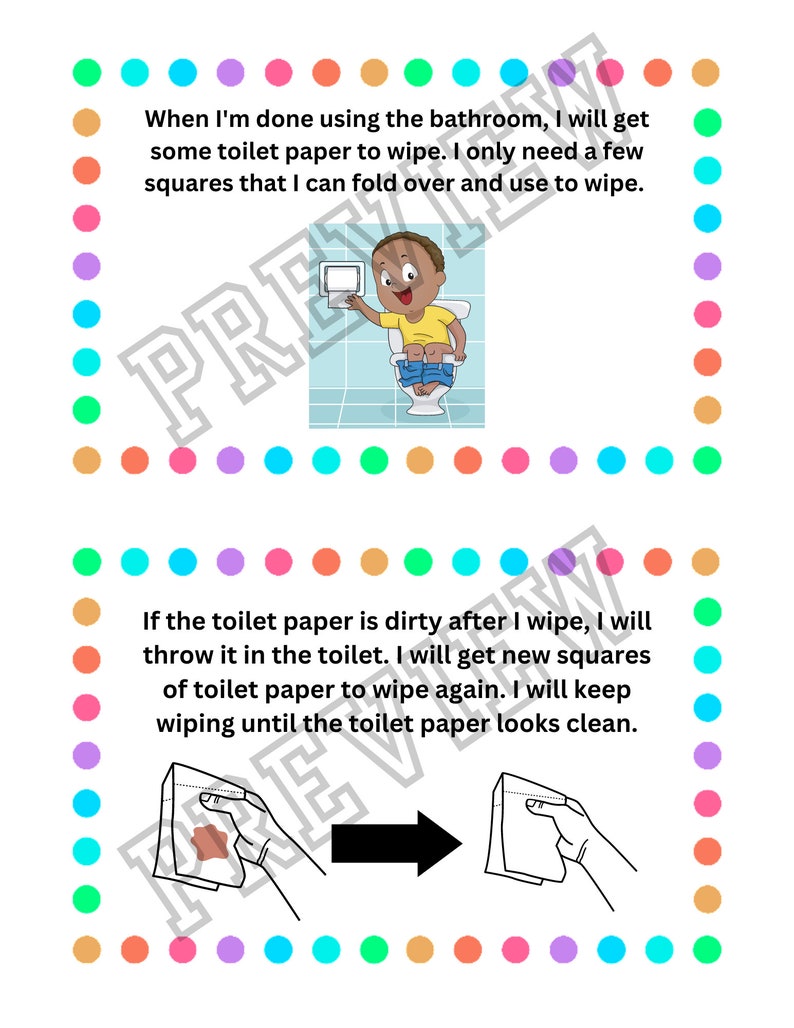 When I'm done using the bathroom, I will get some toilet paper to wipe. I only need a few squares that I can fold over and use to wipe.

PREVIEW

If the toilet paper is dirty after I wipe, I will throw it in the toilet. I will get new squares of toilet paper to wipe again. I will keep wiping until the toilet paper looks clean.

PREVIEW