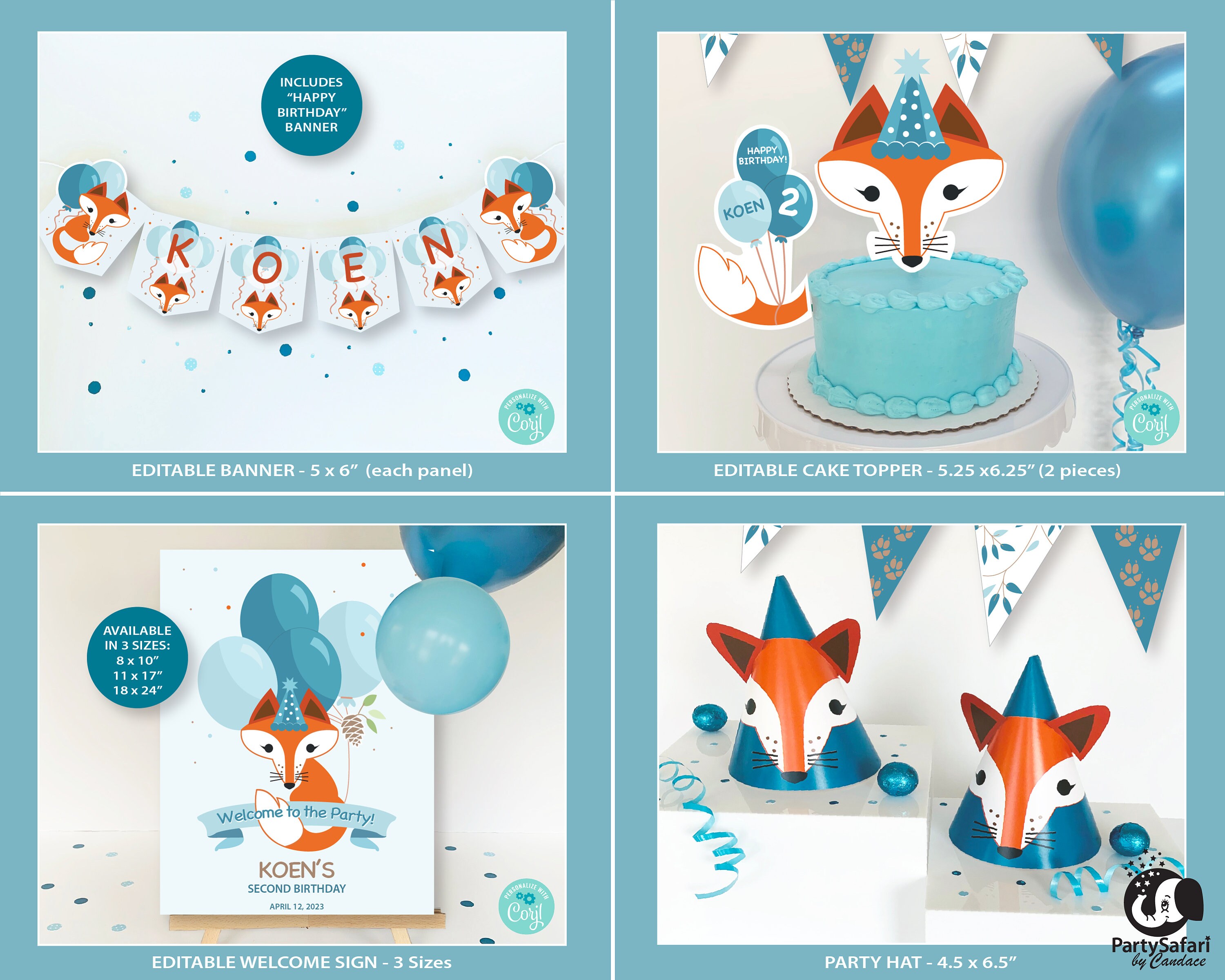 INCLUDES "HAPPY BIRTHDAY" BANNER

K O E N

PERSONALIZE WITH Corjl

EDITABLE BANNER - 5 x 6" (each panel)

HAPPY BIRTHDAY!

KOEN 2

PERSONALIZE WITH Corjl

EDITABLE CAKE TOPPER - 5.25 x6.25" (2 pieces)

AVAILABLE IN 3 SIZES: 8 x 10" 11 x 17" 18 x 24"

Welcome to the Party!

KOEN'S
SECOND BIRTHDAY
APRIL 12, 2023

PERSONALIZE WITH Corjl

EDITABLE WELCOME SIGN - 3 Sizes

PartySafari by Candace

PARTY HAT - 4.5 x 6.5"